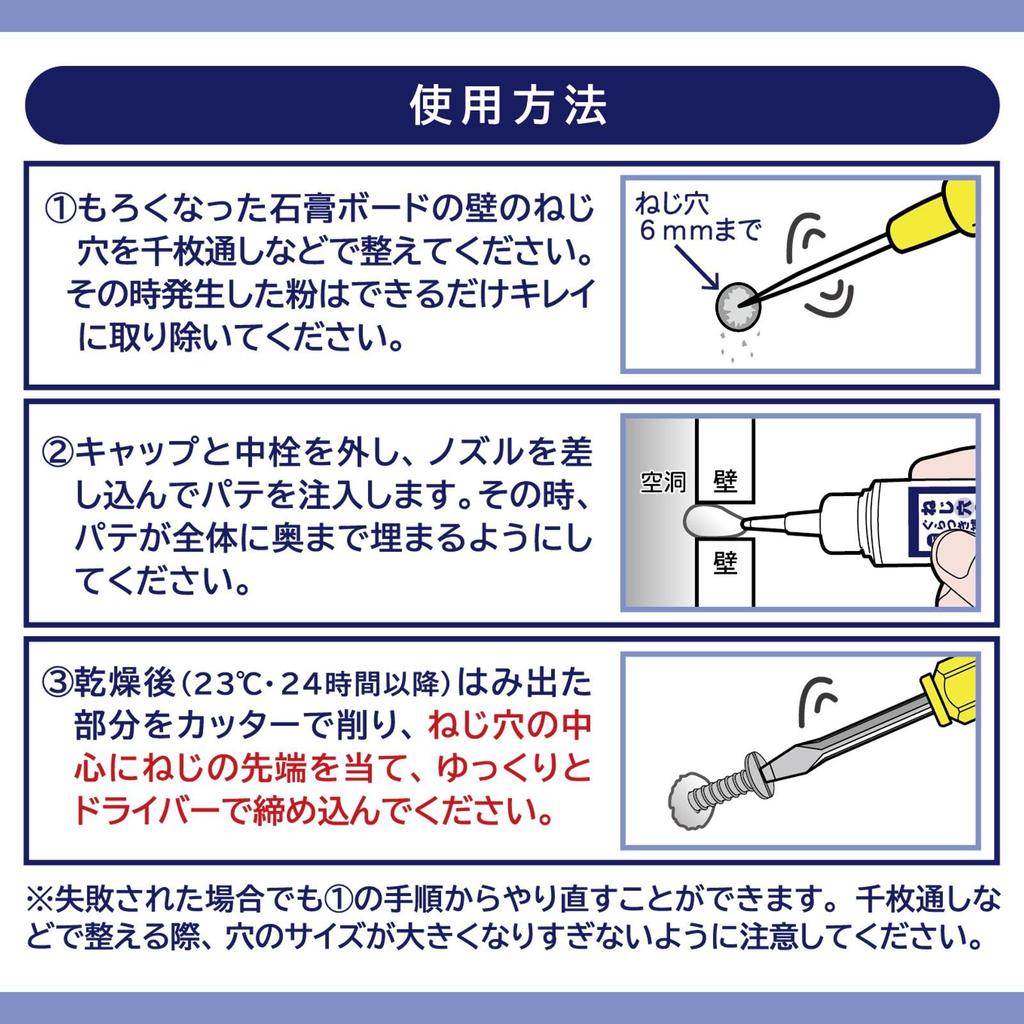 使用方法

①もろくなった石膏ボードの壁のねじ穴を千枚通しなどで整えてください。その時発生した粉はできるだけキレイに取り除いてください。

ねじ穴 6mmまで

②キャップと中栓を外し、ノズルを差し込んでパテを注入します。その時、パテが全体に奥まで埋まるようにしてください。

空洞 壁 壁

③乾燥後（23℃・24時間以降）はみ出た部分をカッターで削り、ねじ穴の中心にねじの先端を当て、ゆっくりとドライバーで締め込んでください。

※失敗された場合でも①の手順からやり直すことができます。千枚通しなどで整える際、穴のサイズが大きくなりすぎないように注意してください。