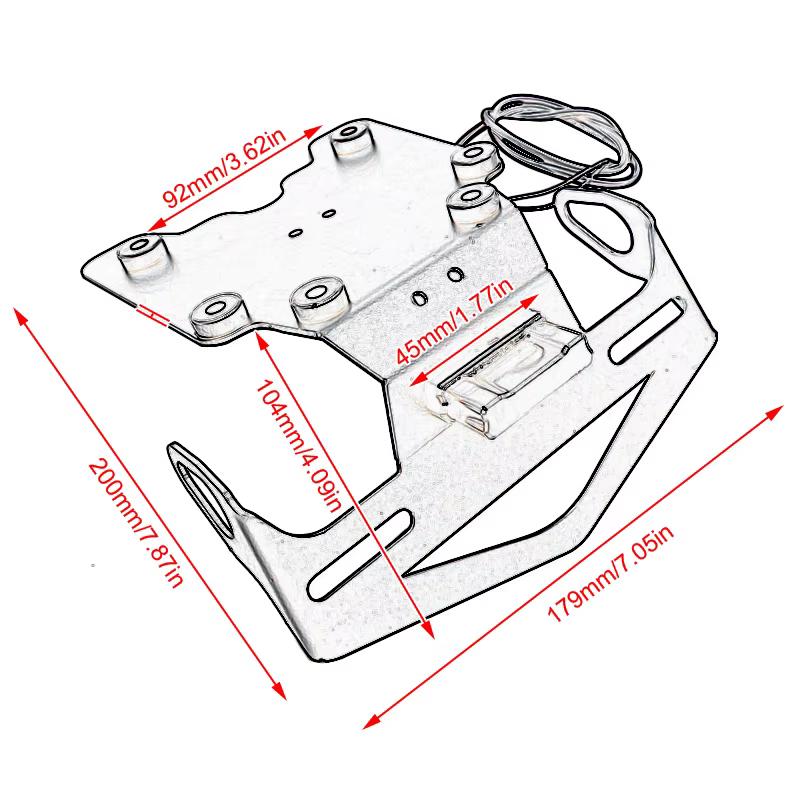 92mm/3.62in

45mm/1.77in

104mm/4.09in

200mm/7.87in

179mm/7.05in