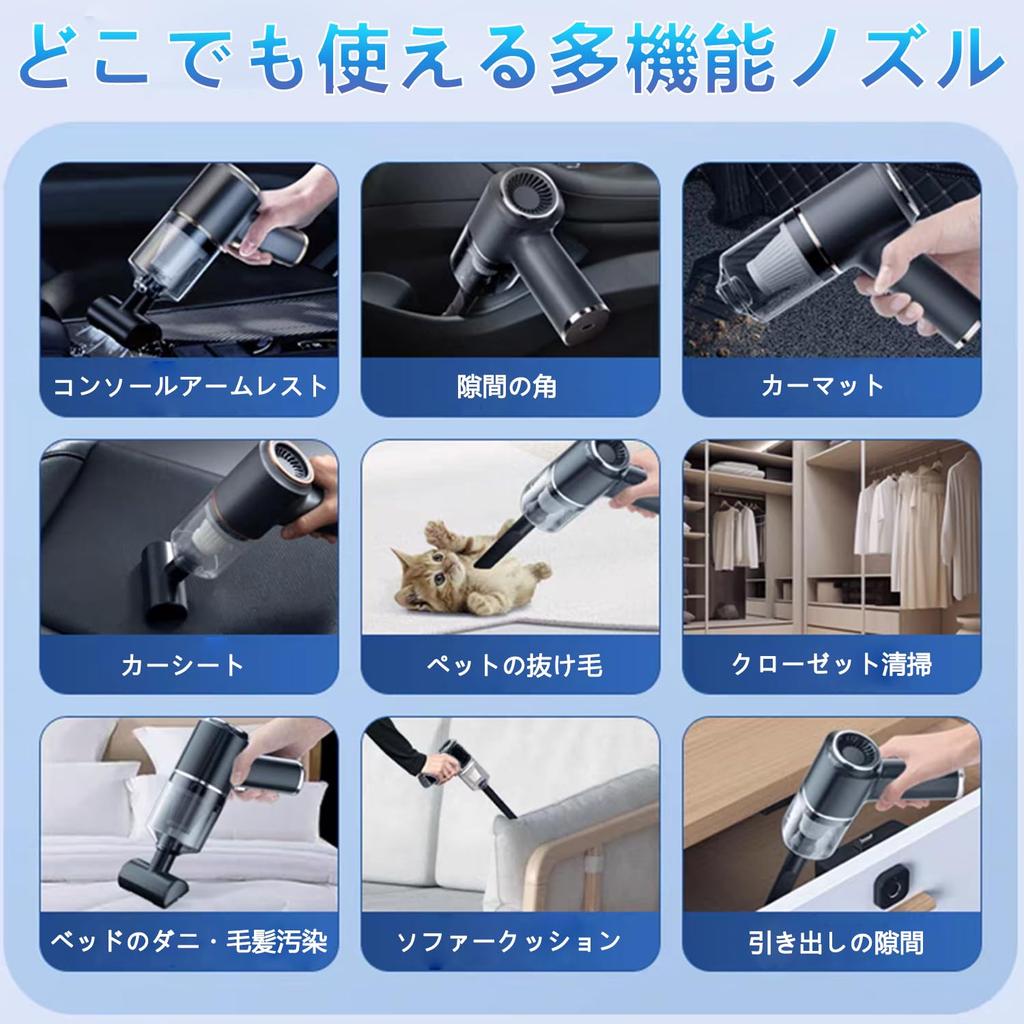 どこでも使える多機能ノズル

コンソールアームレスト

隙間の角

カーマット

カーシート

ペットの抜け毛

クローゼット清掃

ベッドのダニ・毛髪汚染

ソファークッション

引き出しの隙間