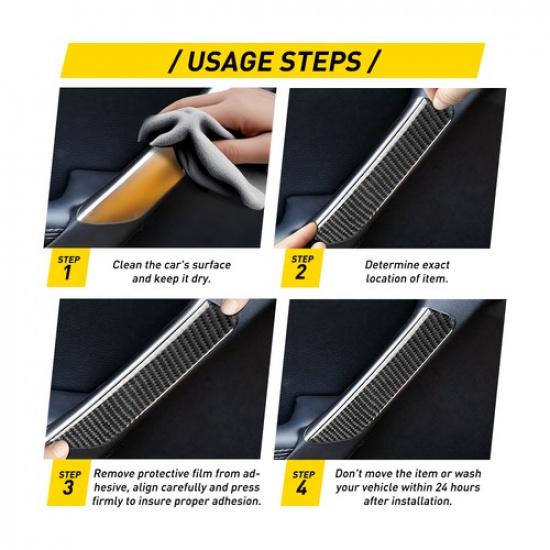 / USAGE STEPS /

STEP 1
Clean the car's surface and keep it dry.

STEP 2
Determine exact location of item.

STEP 3
Remove protective film from adhesive, align carefully and press firmly to insure proper adhesion.

STEP 4
Don't move the item or wash your vehicle within 24 hours after installation.