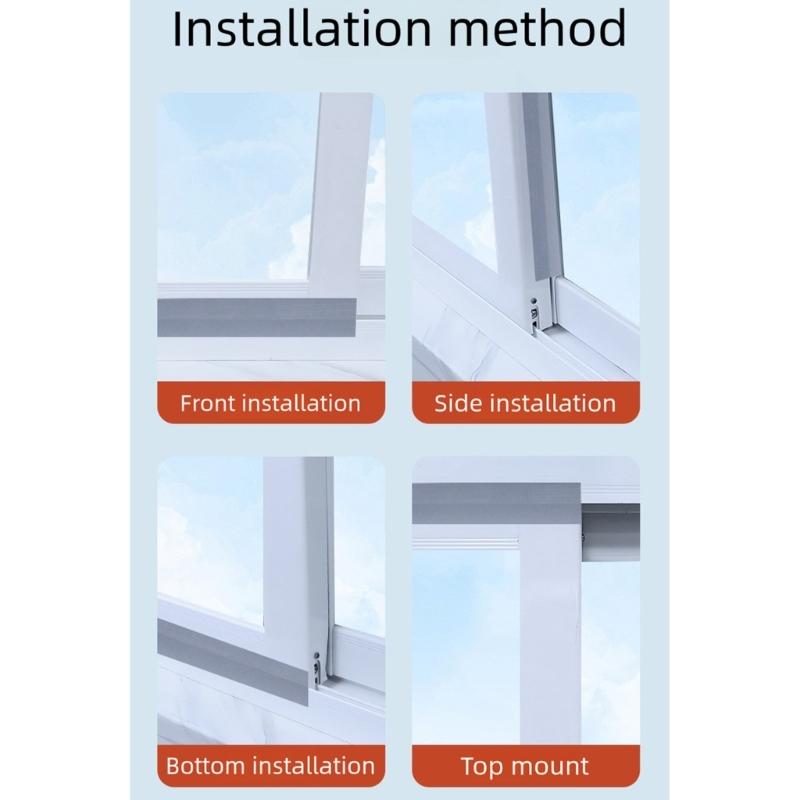 Installation method

Front installation

Side installation

Bottom installation

Top mount