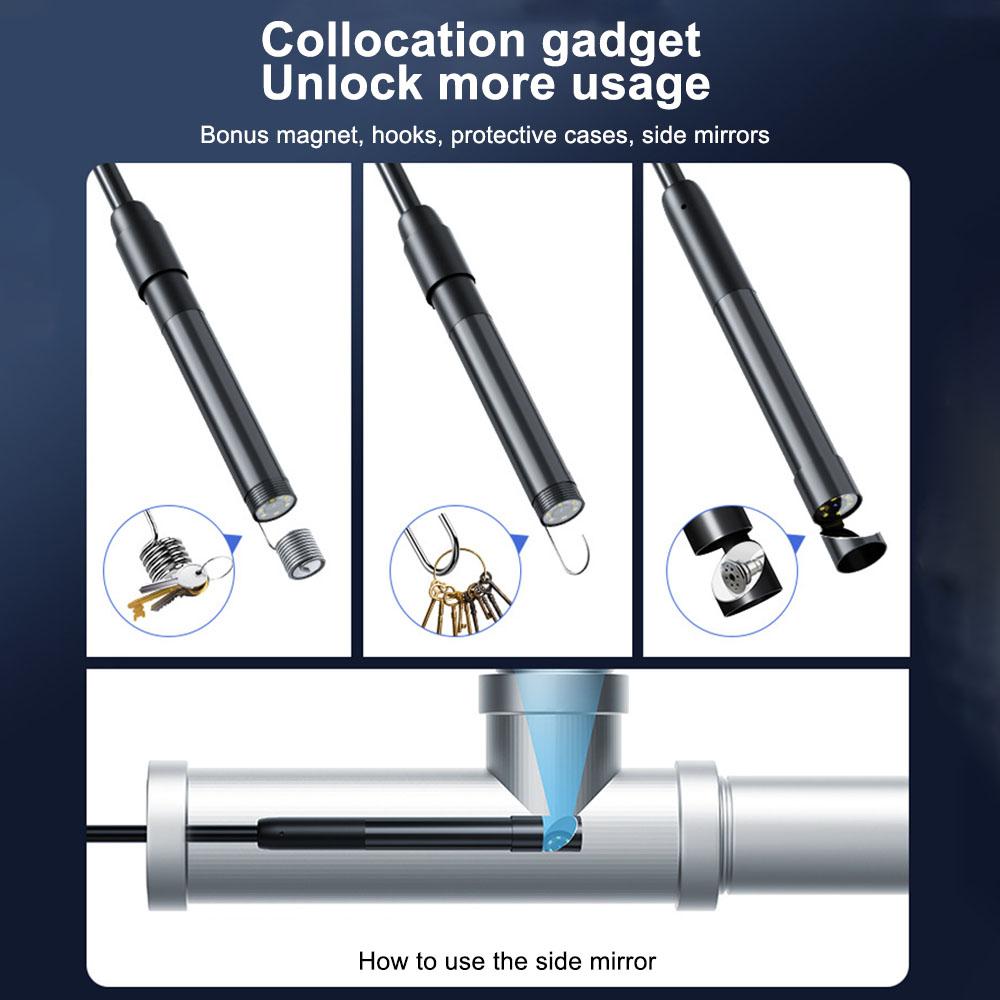 Collocation gadget
Unlock more usage

Bonus magnet, hooks, protective cases, side mirrors

How to use the side mirror