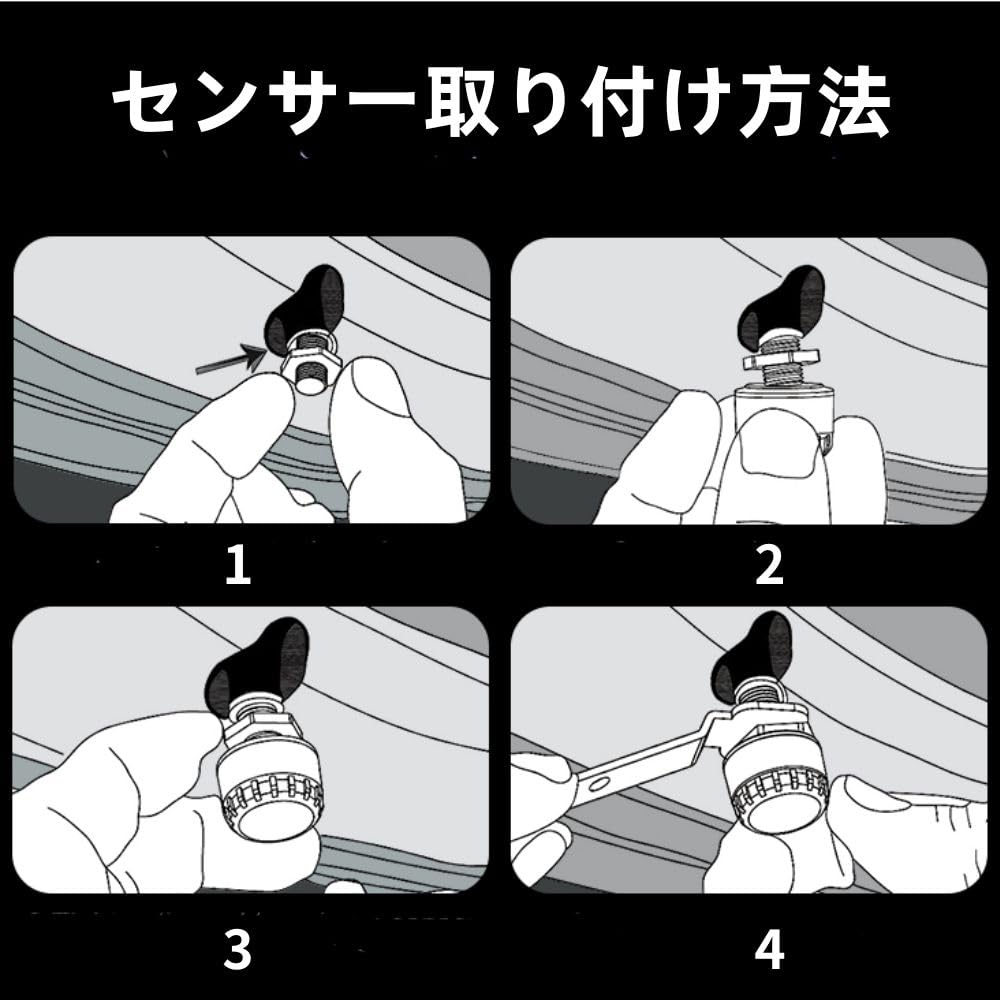 センサー取り付け方法

1

2

3

4