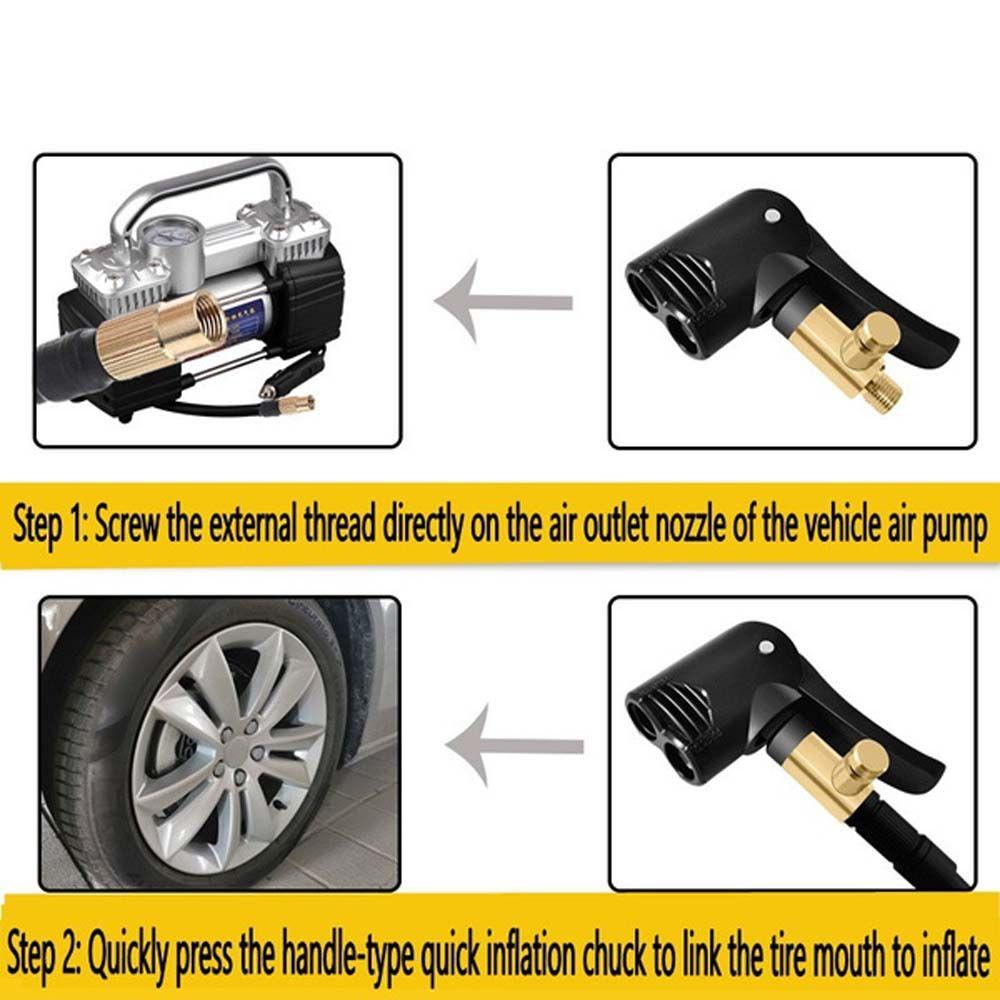 Step 1: Screw the external thread directly on the air outlet nozzle of the vehicle air pump

Step 2: Quickly press the handle-type quick inflation chuck to link the tire mouth to inflate