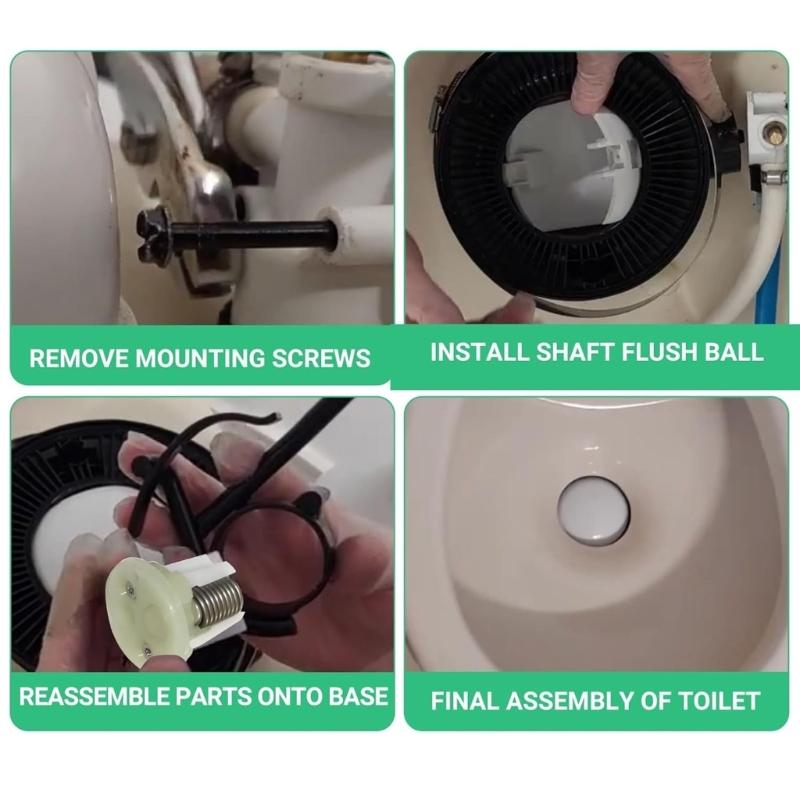 REMOVE MOUNTING SCREWS

INSTALL SHAFT FLUSH BALL

REASSEMBLE PARTS ONTO BASE

FINAL ASSEMBLY OF TOILET