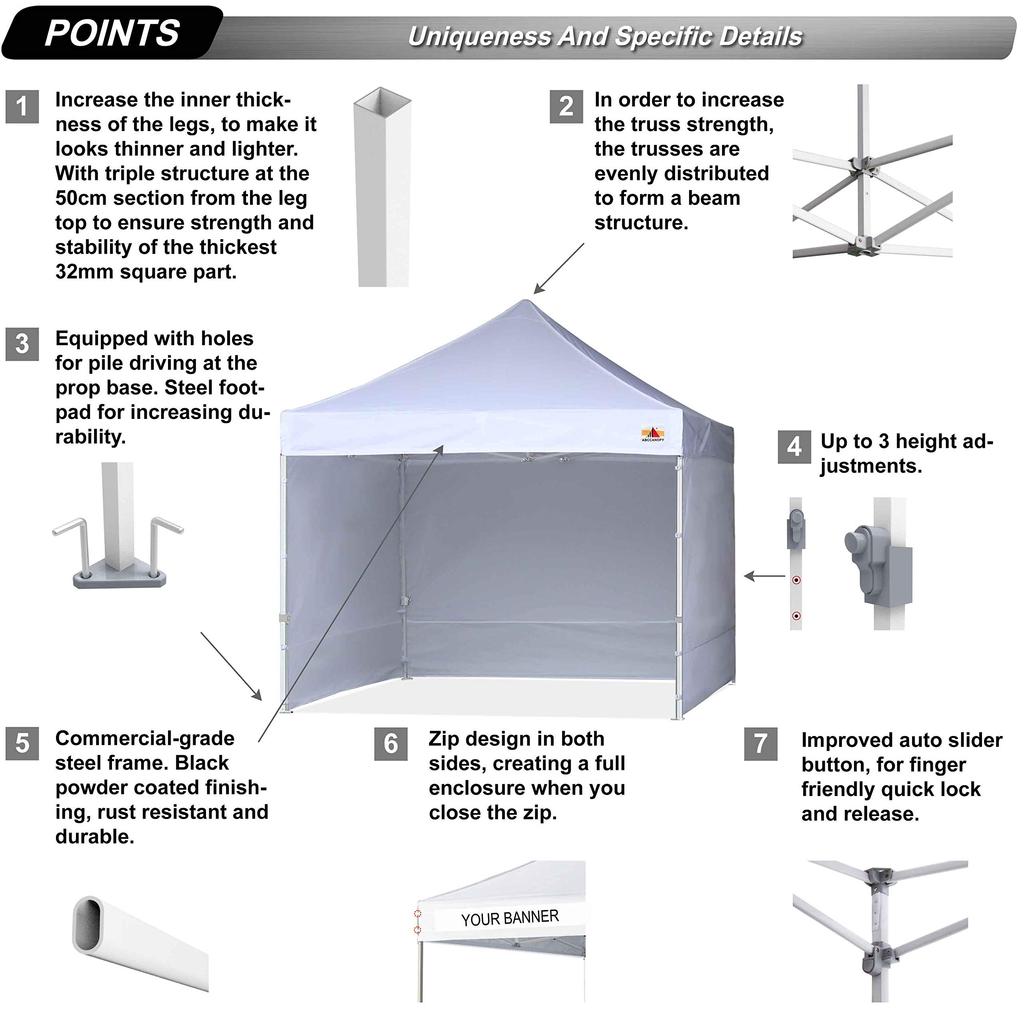 POINTS

Uniqueness And Specific Details

1 Increase the inner thickness of the legs, to make it looks thinner and lighter. With triple structure at the 50cm section from the leg top to ensure strength and stability of the thickest 32mm square part.

2 In order to increase the truss strength, the trusses are evenly distributed to form a beam structure.

3 Equipped with holes for pile driving at the prop base. Steel footpad for increasing durability.

ABCCANOPY

4 Up to 3 height adjustments.

5 Commercial-grade steel frame. Black powder coated finishing, rust resistant and durable.

6 Zip design in both sides, creating a full enclosure when you close the zip.

7 Improved auto slider button, for finger friendly quick lock and release.

YOUR BANNER