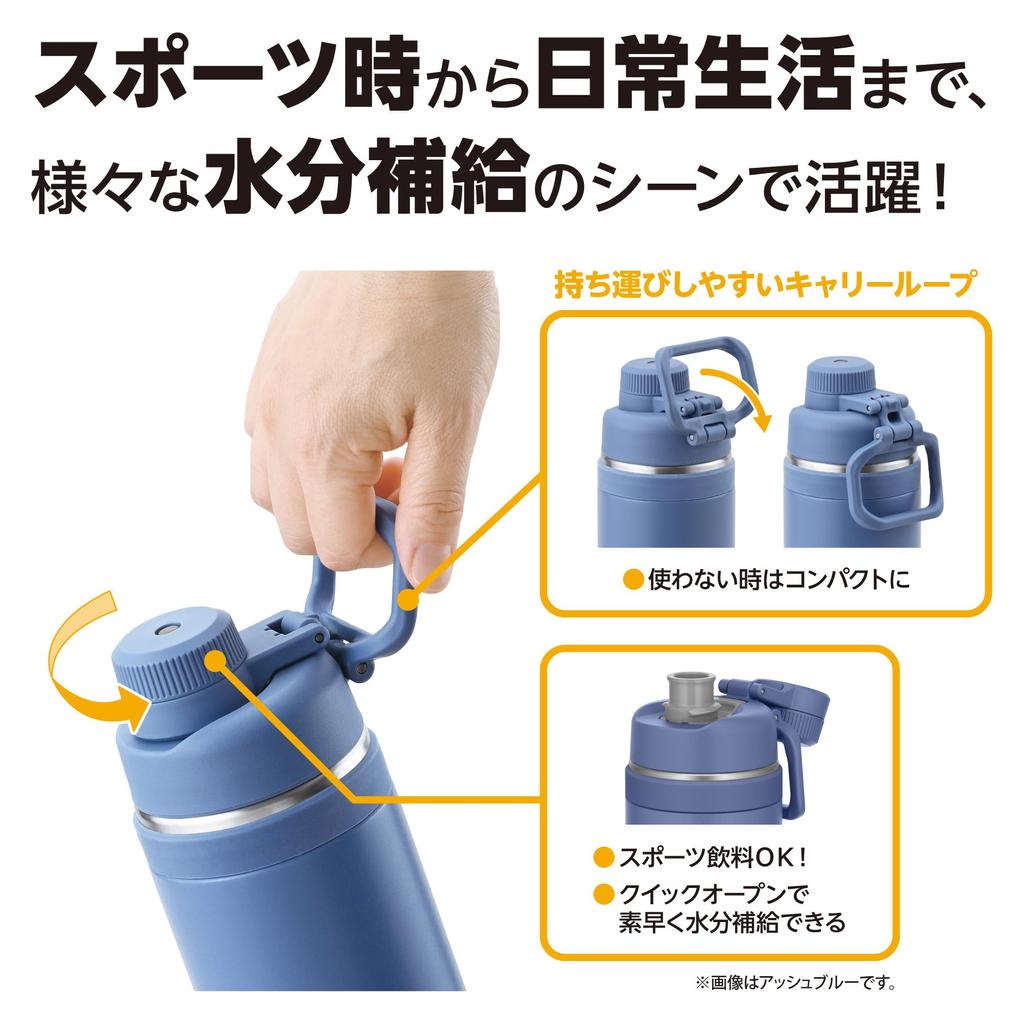 スポーツ時から日常生活まで、
様々な水分補給のシーンで活躍！

持ち運びしやすいキャリーループ

●使わない時はコンパクトに

●スポーツ飲料OK！
●クイックオープンで素早く水分補給できる

※画像はアッシュブルーです。