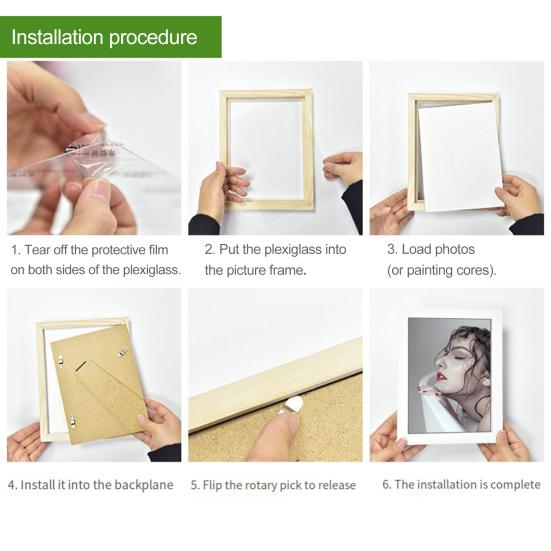 Installation procedure

1. Tear off the protective film on both sides of the plexiglass.

2. Put the plexiglass into the picture frame.

3. Load photos (or painting cores).

4. Install it into the backplane

5. Flip the rotary pick to release

6. The installation is complete