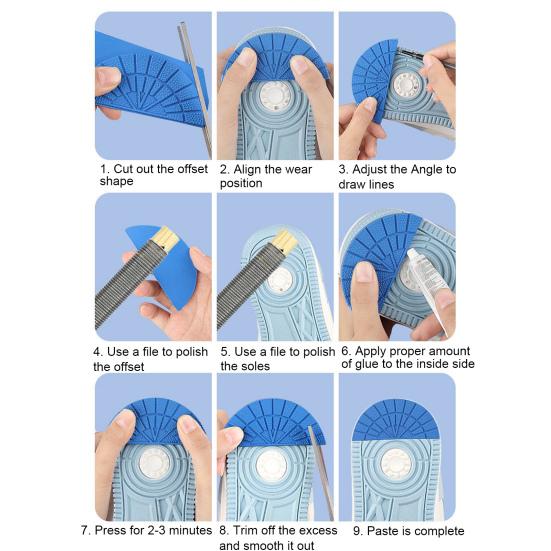 1. Cut out the offset shape

2. Align the wear position

3. Adjust the Angle to draw lines

4. Use a file to polish the offset

5. Use a file to polish the soles

6. Apply proper amount of glue to the inside side

7. Press for 2-3 minutes

8. Trim off the excess and smooth it out

9. Paste is complete