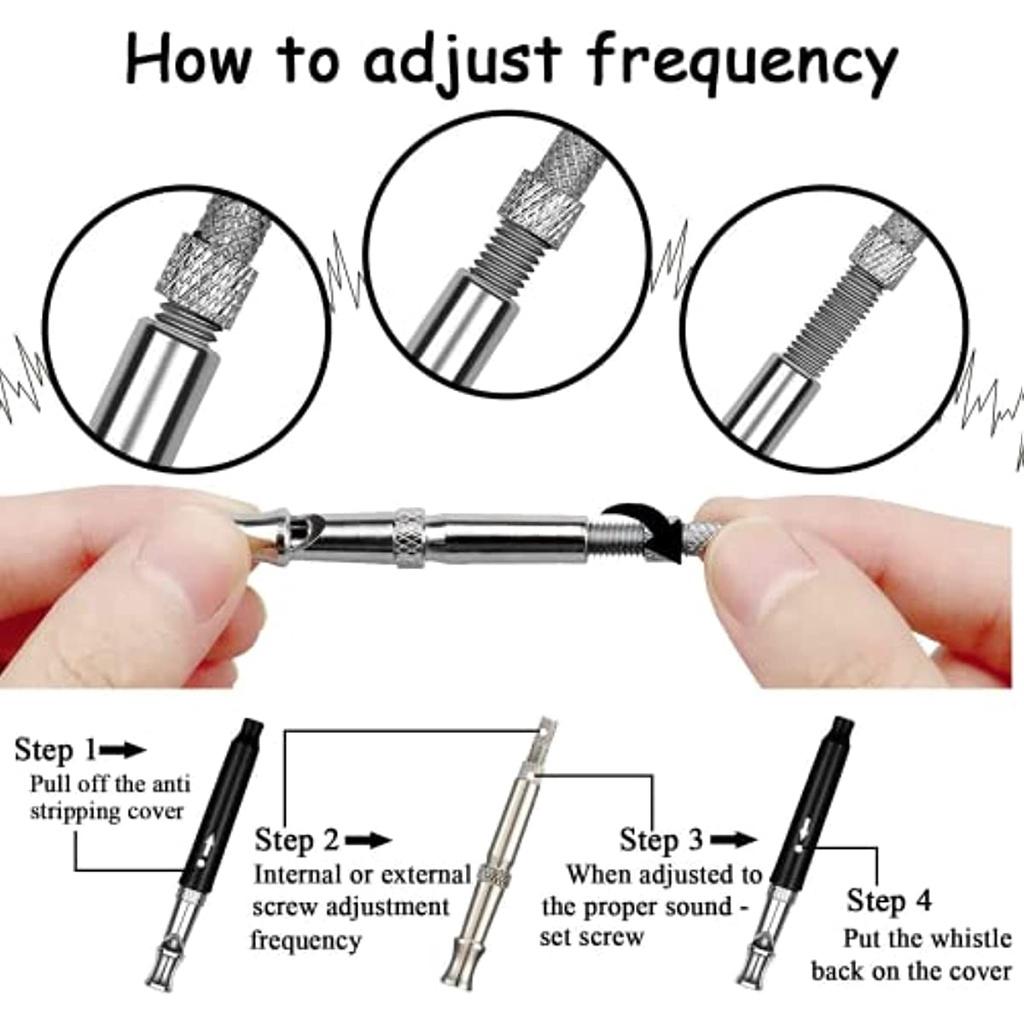 How to adjust frequency

Step 1
Pull off the anti stripping cover

Step 2
Internal or external screw adjustment frequency

Step 3
When adjusted to the proper sound - set screw

Step 4
Put the whistle back on the cover