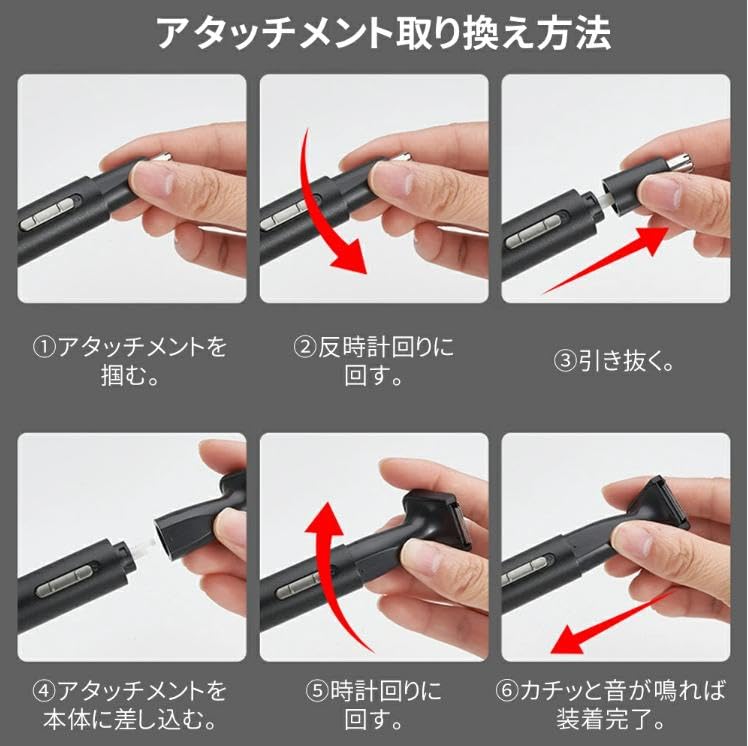 アタッチメント取り換え方法

①アタッチメントを掴む。

②反時計回りに回す。

③引き抜く。

④アタッチメントを本体に差し込む。

⑤時計回りに回す。

⑥カチッと音が鳴れば装着完了。