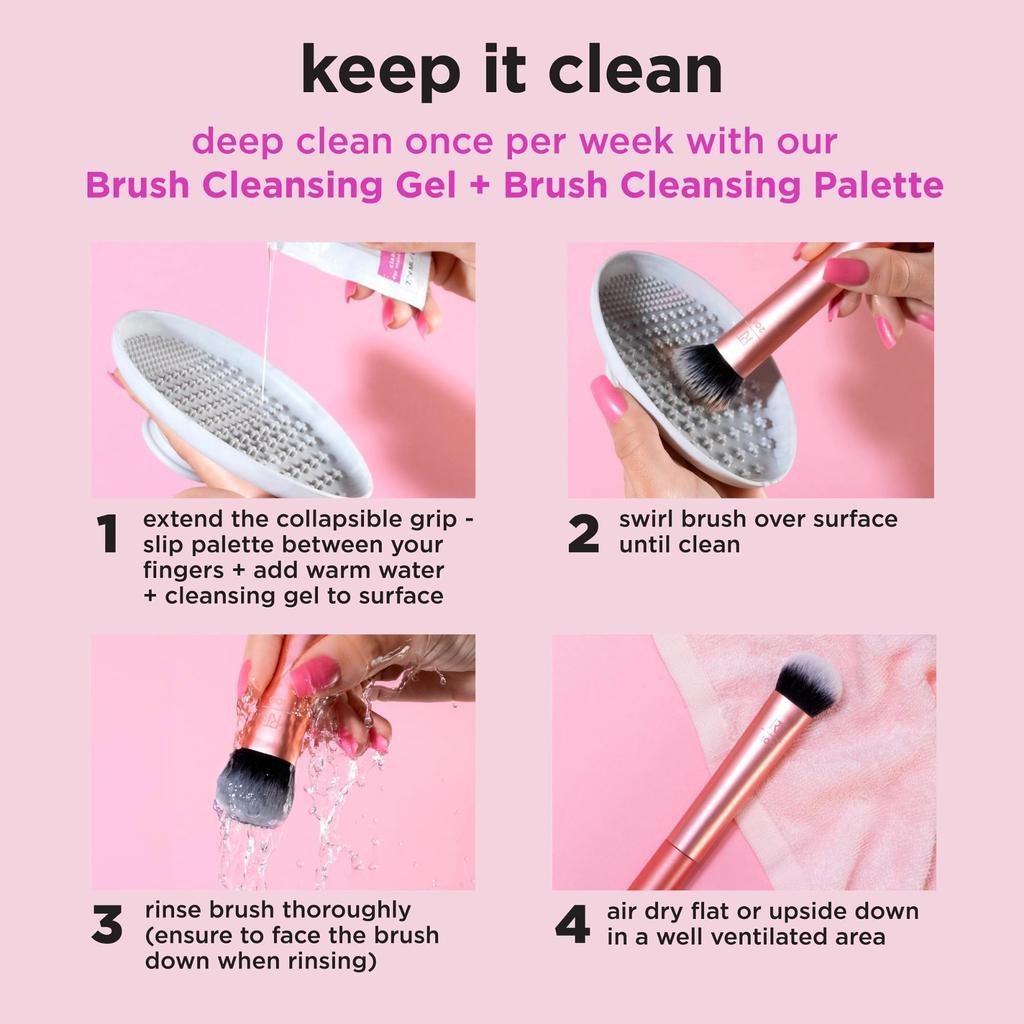 keep it clean

deep clean once per week with our
Brush Cleansing Gel + Brush Cleansing Palette

1 extend the collapsible grip - slip palette between your fingers + add warm water + cleansing gel to surface

2 swirl brush over surface until clean

3 rinse brush thoroughly (ensure to face the brush down when rinsing)

4 air dry flat or upside down in a well ventilated area