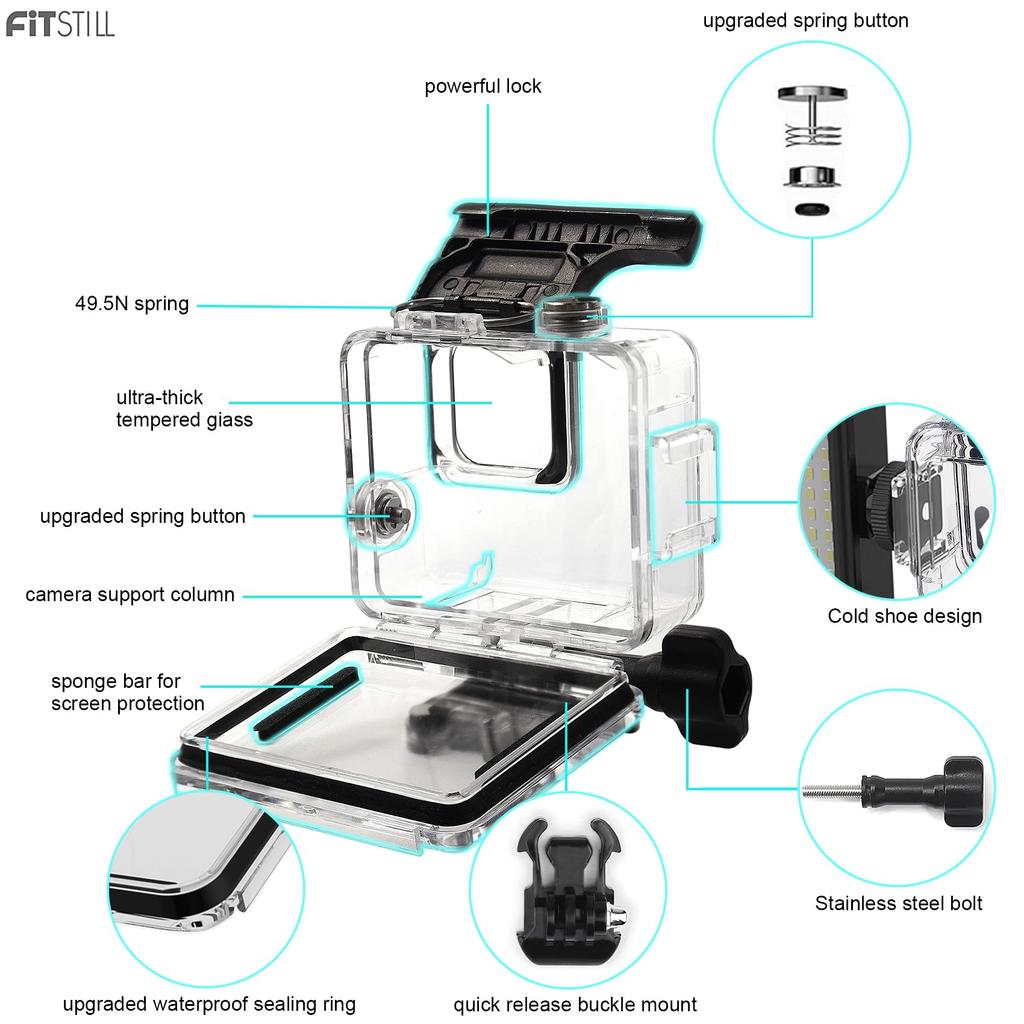 FiTSTILL

upgraded spring button

powerful lock

49.5N spring

ultra-thick tempered giass

upgraded spring button

camera support column

Cold shoe design

sponge bar for screen protection

Stainless steel bolt

upgraded waterproof sealing ring

quick release buckle mount