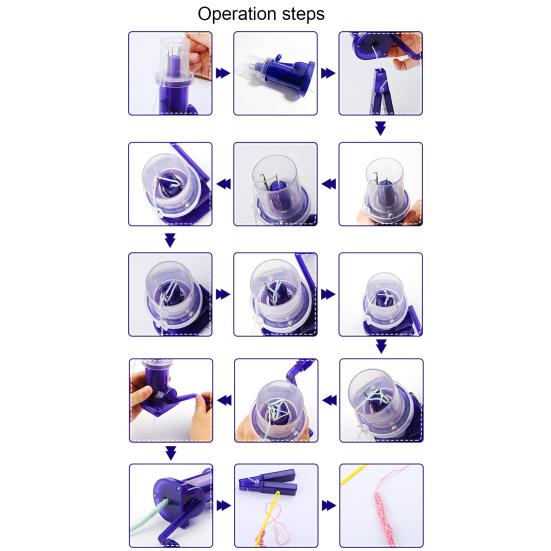 Operation steps