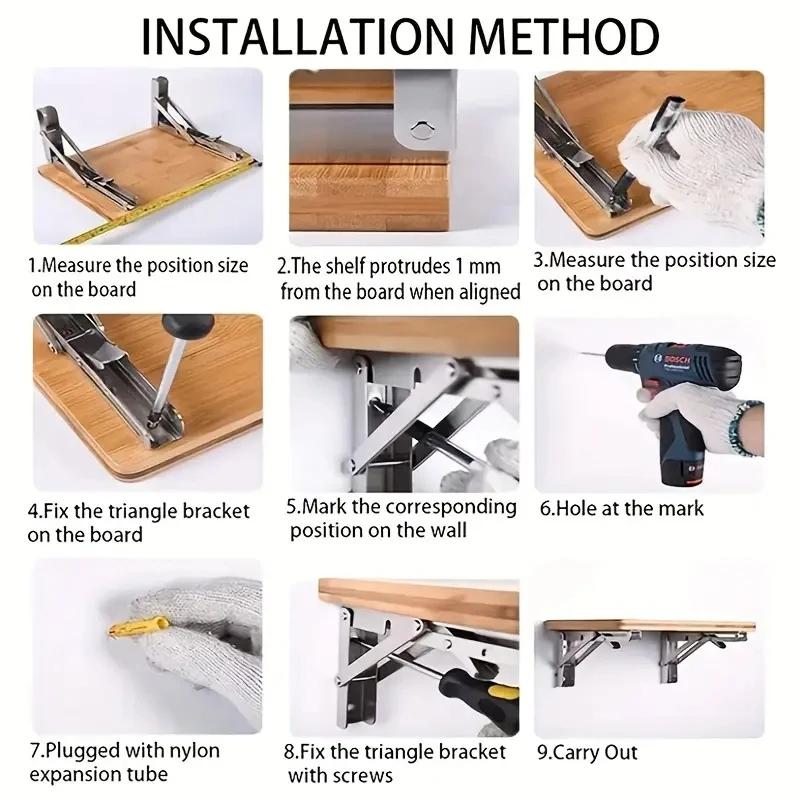 INSTALLATION METHOD

1.Measure the position size on the board

2.The shelf protrudes 1 mm from the board when aligned

3.Measure the position size on the board

4.Fix the triangle bracket on the board

5.Mark the corresponding position on the wall

BOSCH Professional

6.Hole at the mark

7.Plugged with nylon expansion tube

8.Fix the triangle bracket with screws

9.Carry Out