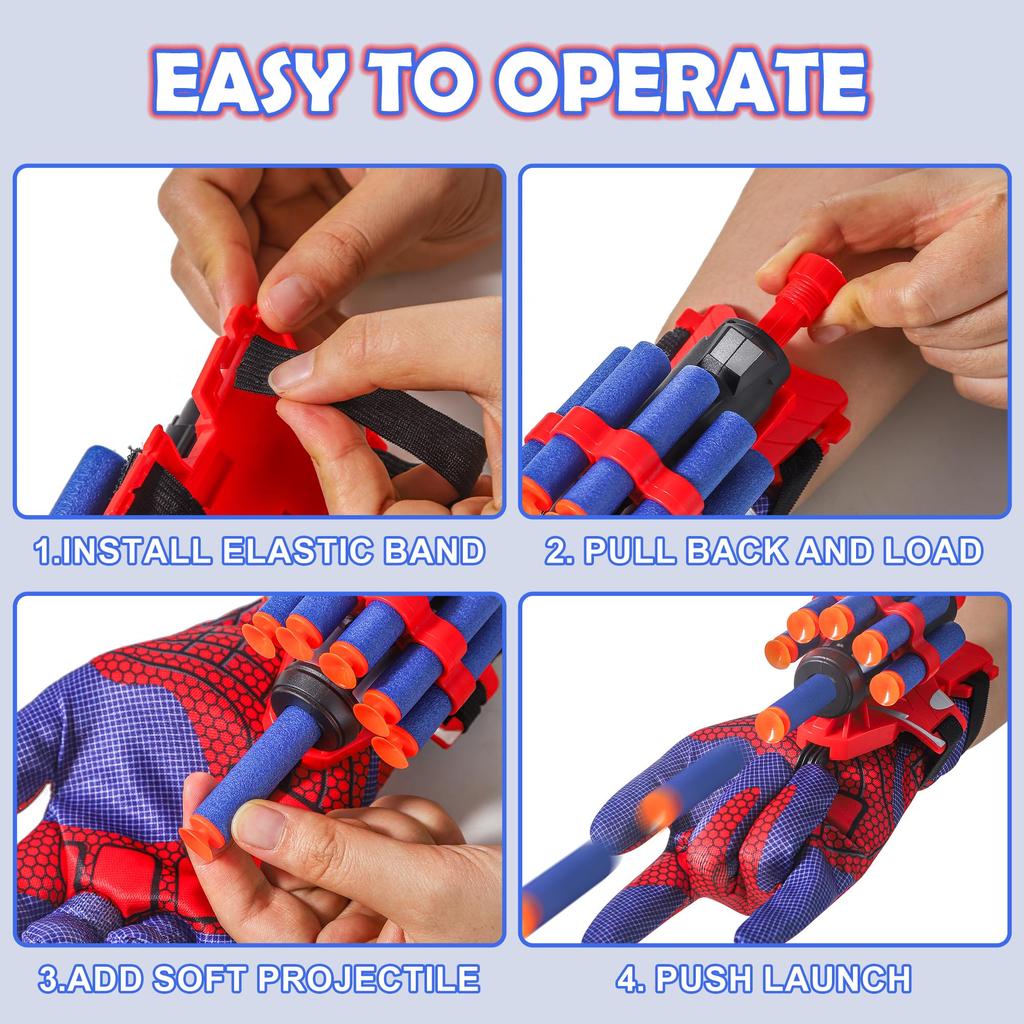 EASY TO OPERATE

1.INSTALL ELASTIC BAND

2. PULL BACK AND LOAD

3.ADD SOFT PROJECTILE

4. PUSH LAUNCH