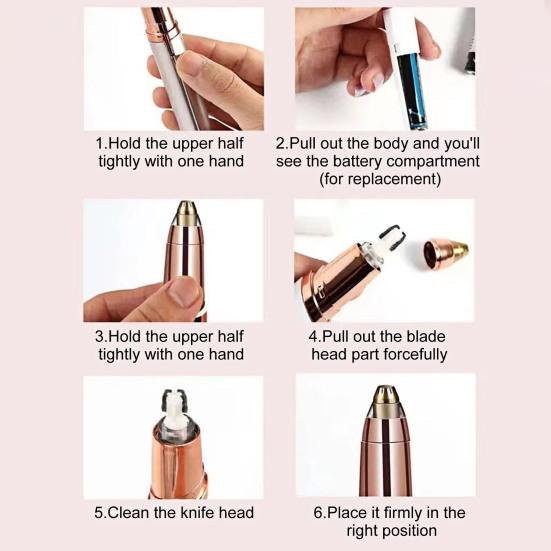 1.Hold the upper half tightly with one hand

2.Pull out the body and you'll see the battery compartment (for replacement)

3.Hold the upper half tightly with one hand

4.Pull out the blade head part forcefully

5.Clean the knife head

6.Place it firmly in the right position