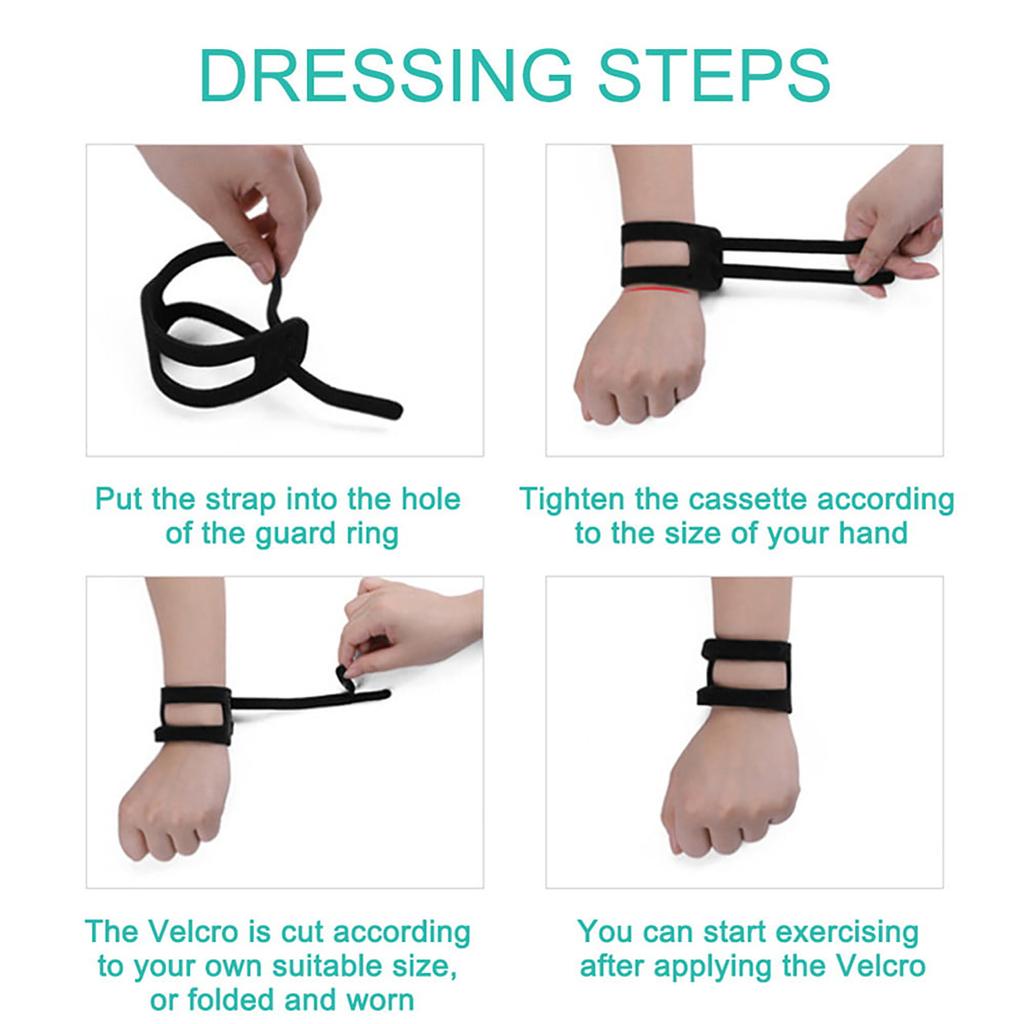 DRESSING STEPS

Put the strap into the hole of the guard ring

Tighten the cassette according to the size of your hand

The Velcro is cut according to your own suitable size, or folded and worn

You can start exercising after applying the Velcro