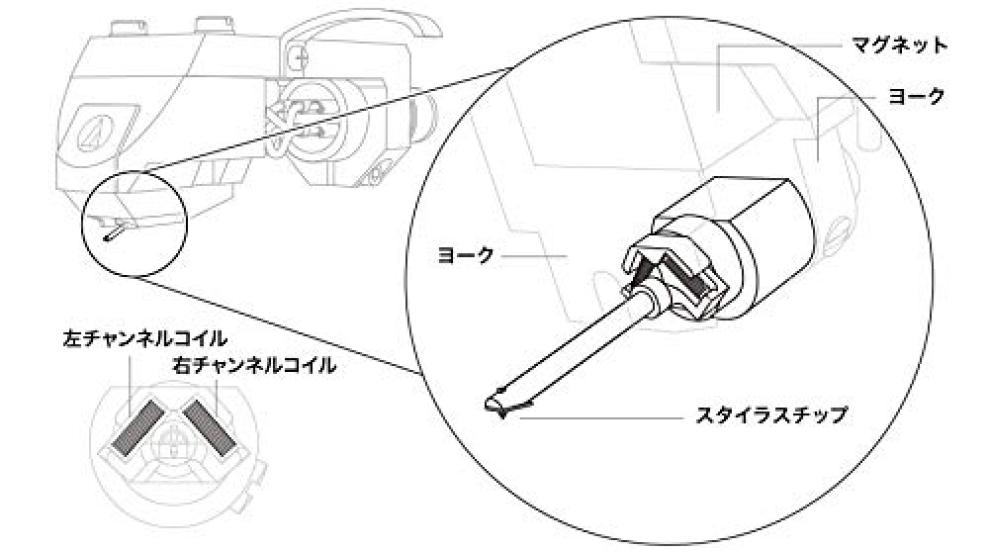 マグネット

ヨーク

ヨーク

左チャンネルコイル

右チャンネルコイル

スタイラスチップ