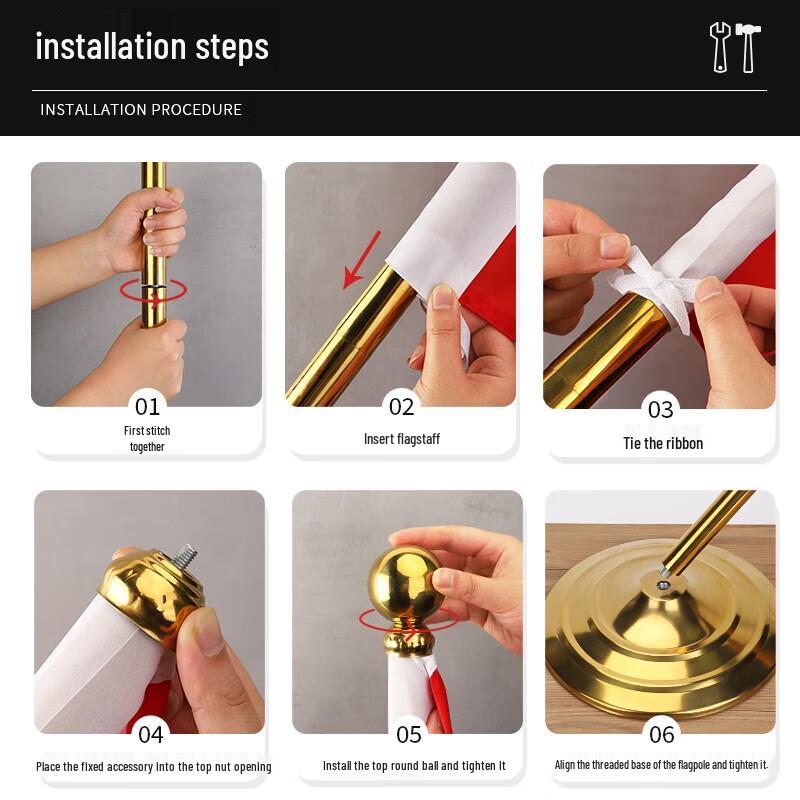 installation steps

INSTALLATION PROCEDURE

01
First stitch together

02
Insert flagstaff

03
Tie the ribbon

04
Place the fixed accessory into the top nut opening

05
Install the top round ball and tighten it

06
Align the threaded base of the flagpole and tighten it.