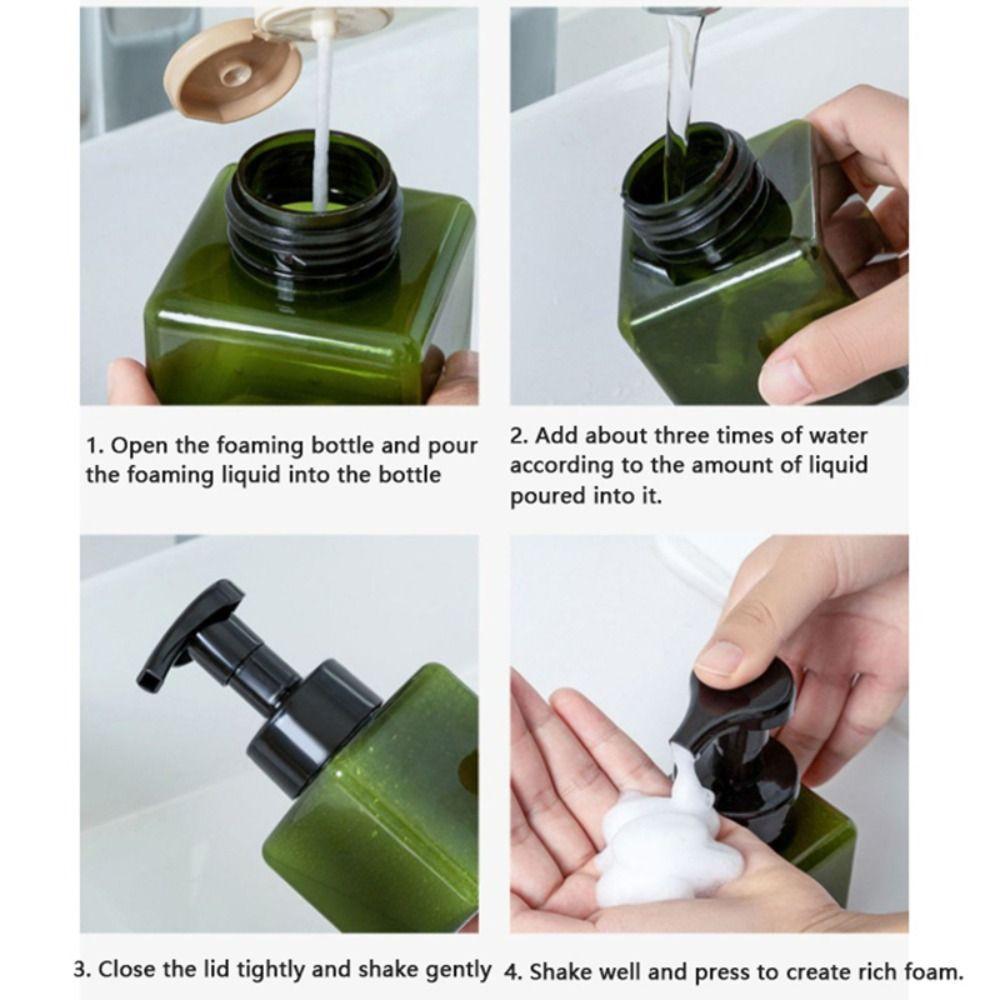 1. Open the foaming bottle and pour the foaming liquid into the bottle

2. Add about three times of water according to the amount of liquid poured into it.

3. Close the lid tightly and shake gently

4. Shake well and press to create rich foam.