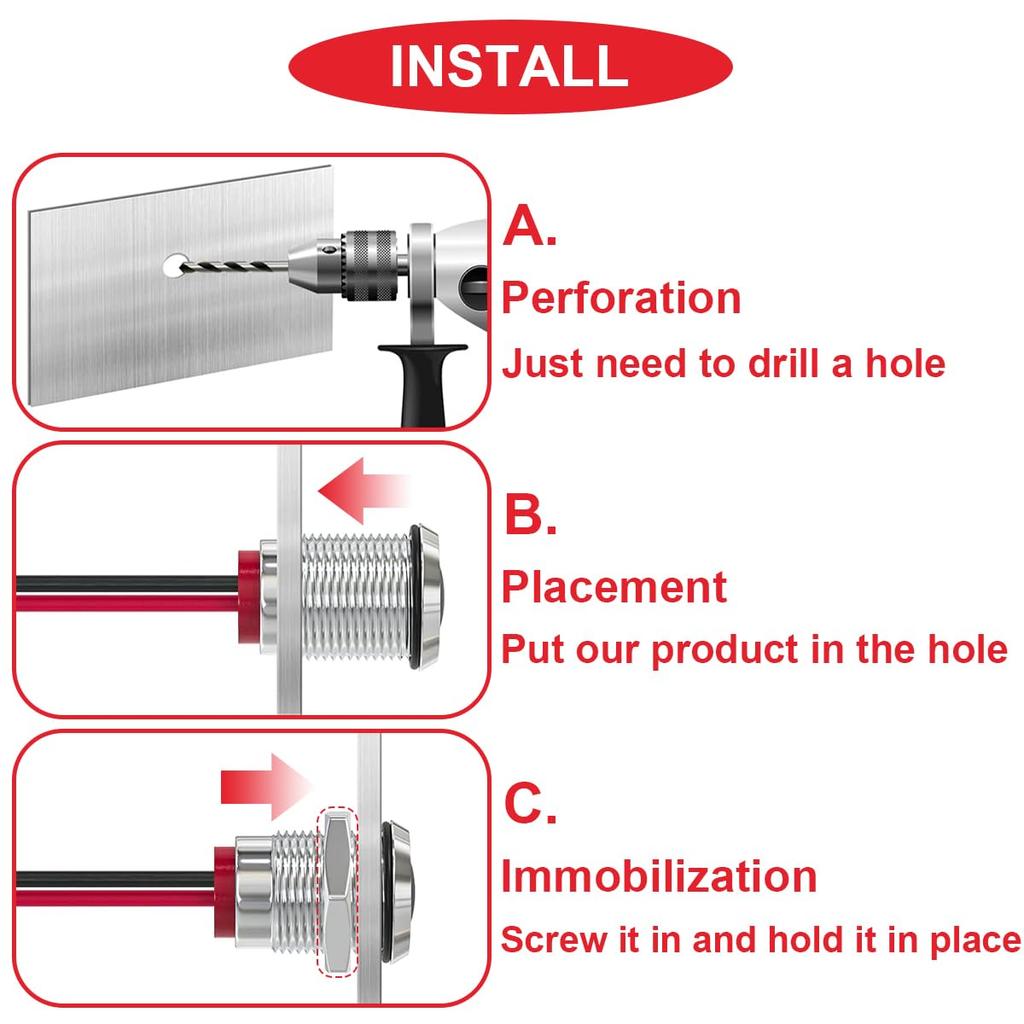 INSTALL

A.
Perforation
Just need to drill a hole

B.
Placement
Put our product in the hole

C.
Immobilization
Screw it in and hold it in place