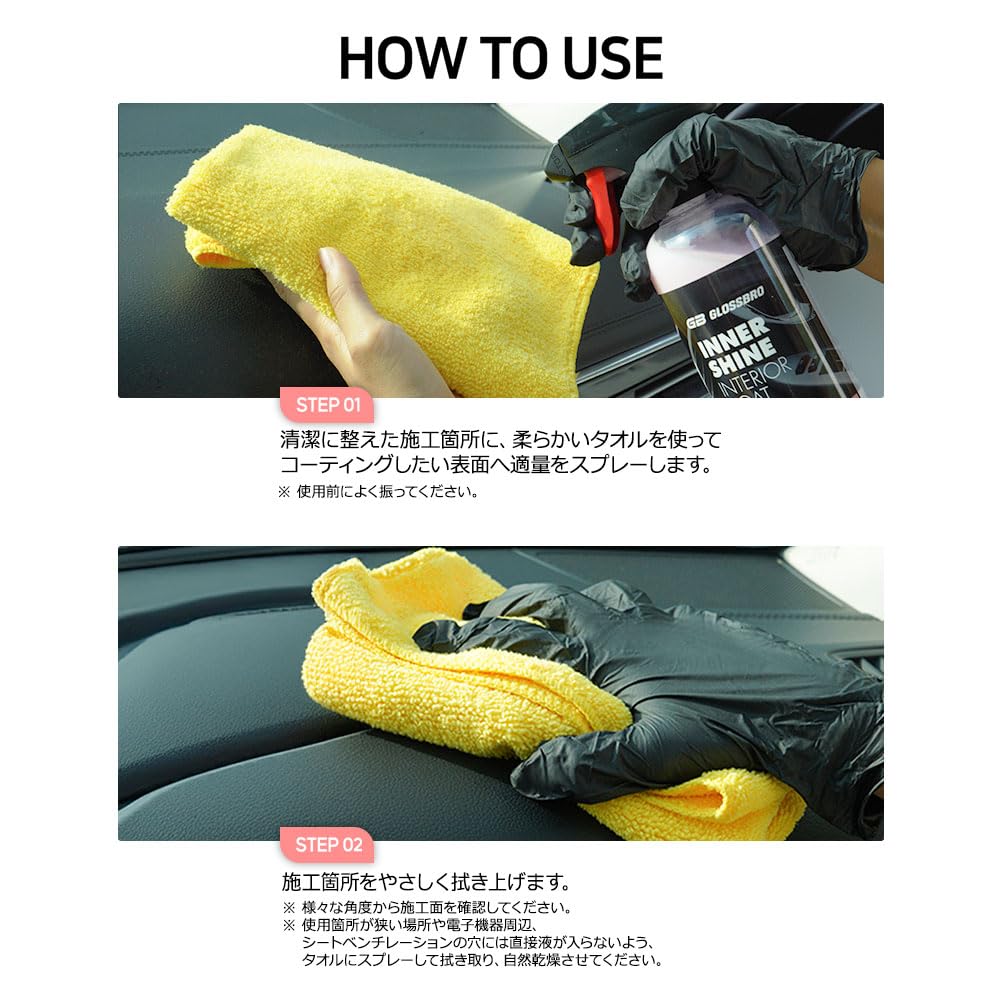 HOW TO USE

GB GLOSSBRO
INNER SHINE
INTERIOR COAT

STEP 01

清潔に整えた施工箇所に、柔らかいタオルを使ってコーティングしたい表面へ適量をスプレーします。

※ 使用前によく振ってください。

STEP 02

施工箇所をやさしく拭き上げます。

※ 様々な角度から施工面を確認してください。
※ 使用箇所が狭い場所や電子機器周辺、シートベンチレーションの穴には直接液が入らないよう、タオルにスプレーして拭き取り、自然乾燥させてください。