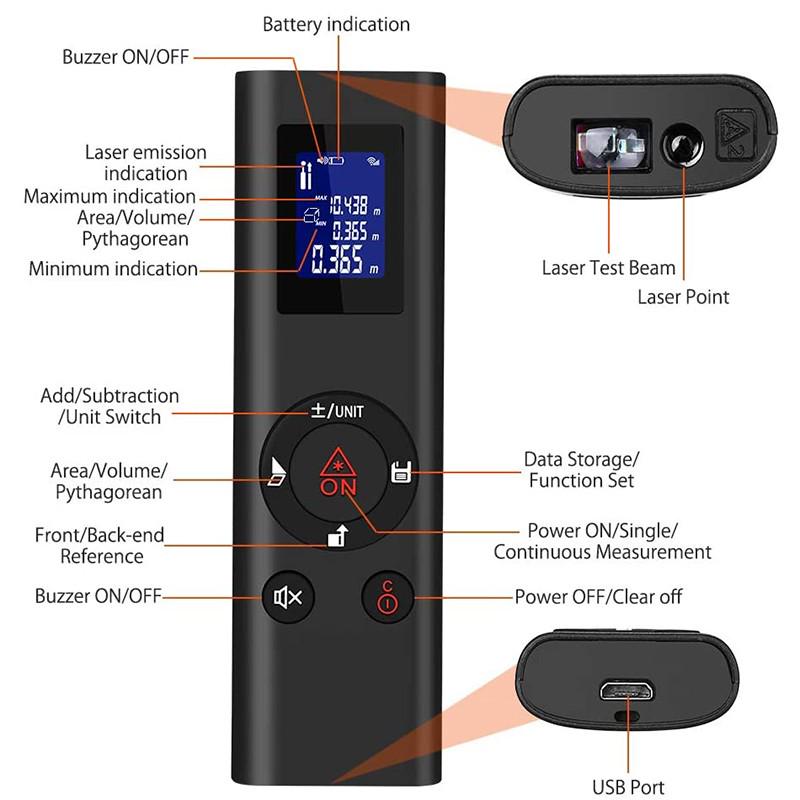 Battery indication

Buzzer ON/OFF

Laser emission indication

Maximum indication

Area/Volume/ Pythagorean

Minimum indication

MAX 10.438 m
MIN 0.365 m
0.365 m

Laser Test Beam

Laser Point

Add/Subtraction /Unit Switch

±/UNIT

Area/Volume/ Pythagorean

ON

Data Storage/ Function Set

Front/Back-end Reference

Power ON/Single/ Continuous Measurement

Buzzer ON/OFF

C

Power OFF/Clear off

USB Port