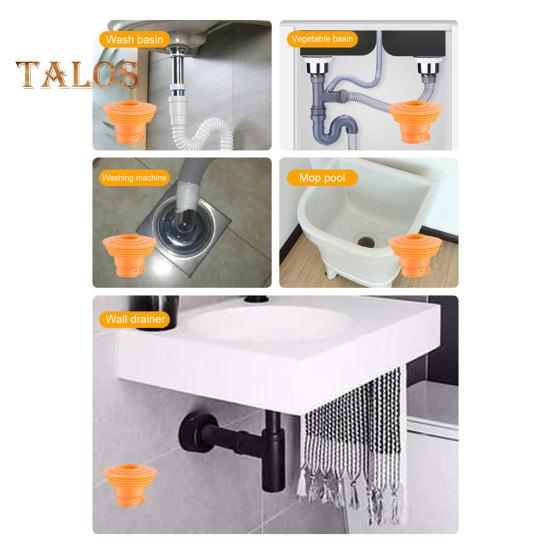 TALOS

Wash basin

Vegetable basin

Washing machine

Mop pool

Wall drainer