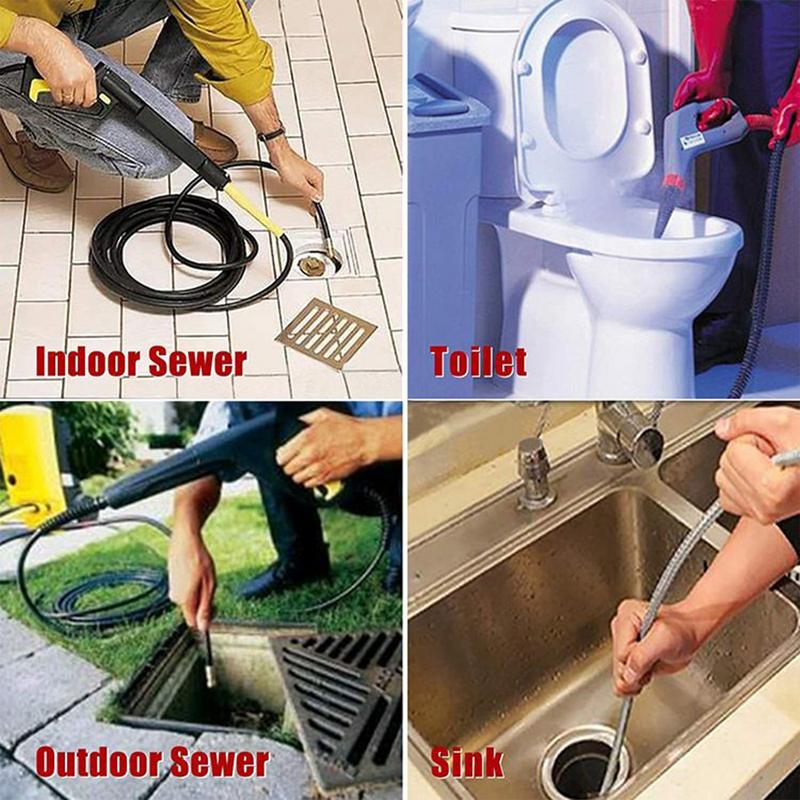 Indoor Sewer

Toilet

Outdoor Sewer

Sink