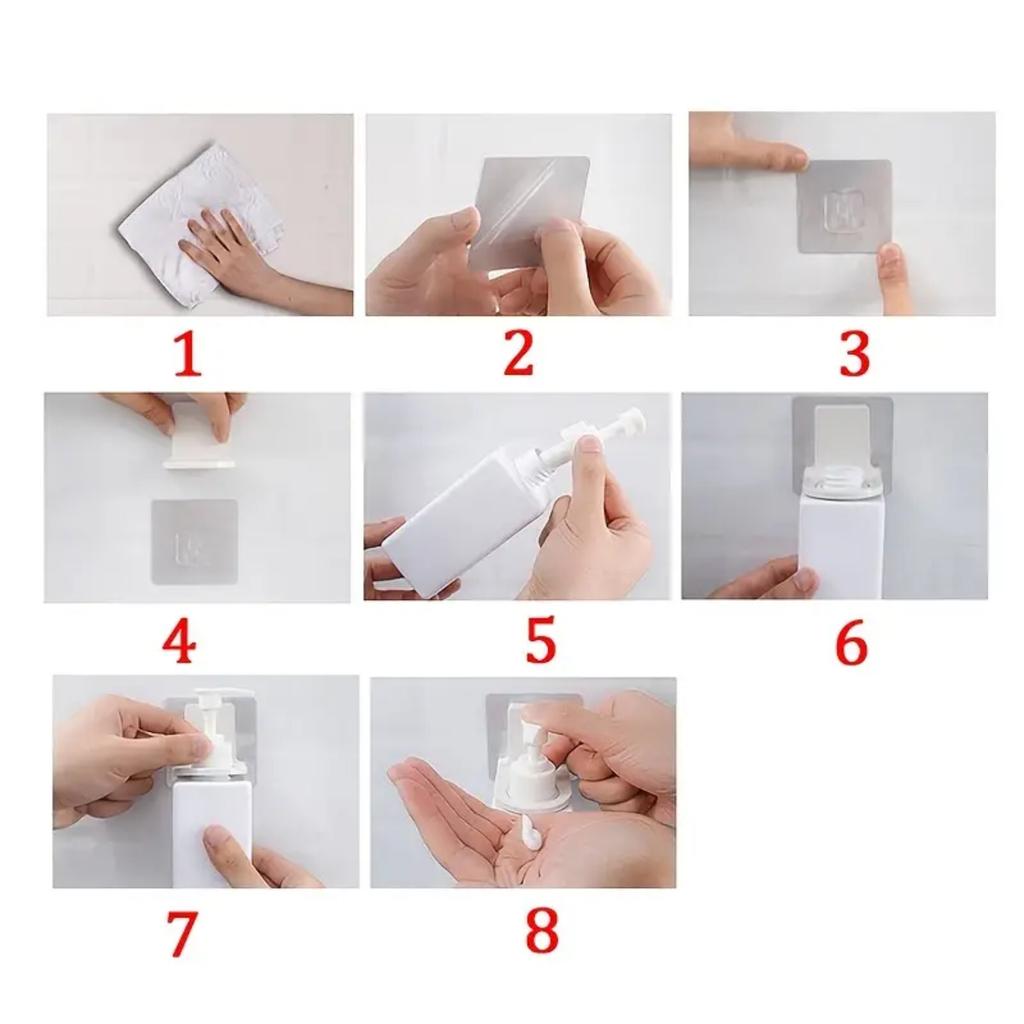 1

2

3

4

5

6

7

8