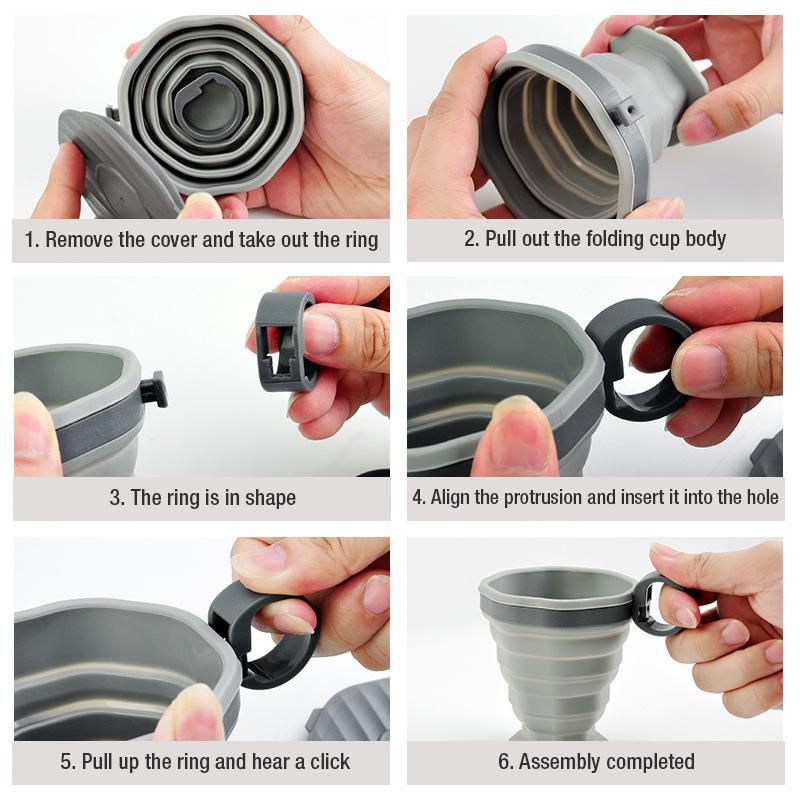 1. Remove the cover and take out the ring

2. Pull out the folding cup body

3. The ring is in shape

4. Align the protrusion and insert it into the hole

5. Pull up the ring and hear a click

6. Assembly completed