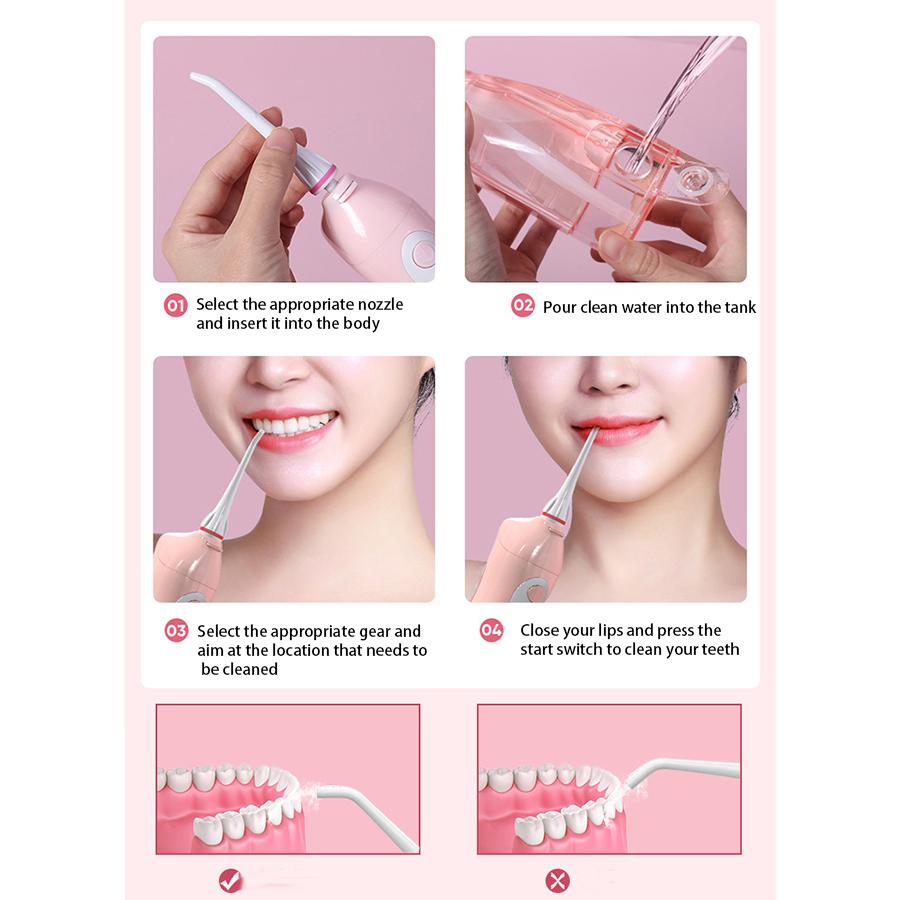 01 Select the appropriate nozzle and insert it into the body

02 Pour clean water into the tank

03 Select the appropriate gear and aim at the location that needs to be cleaned

04 Close your lips and press the start switch to clean your teeth