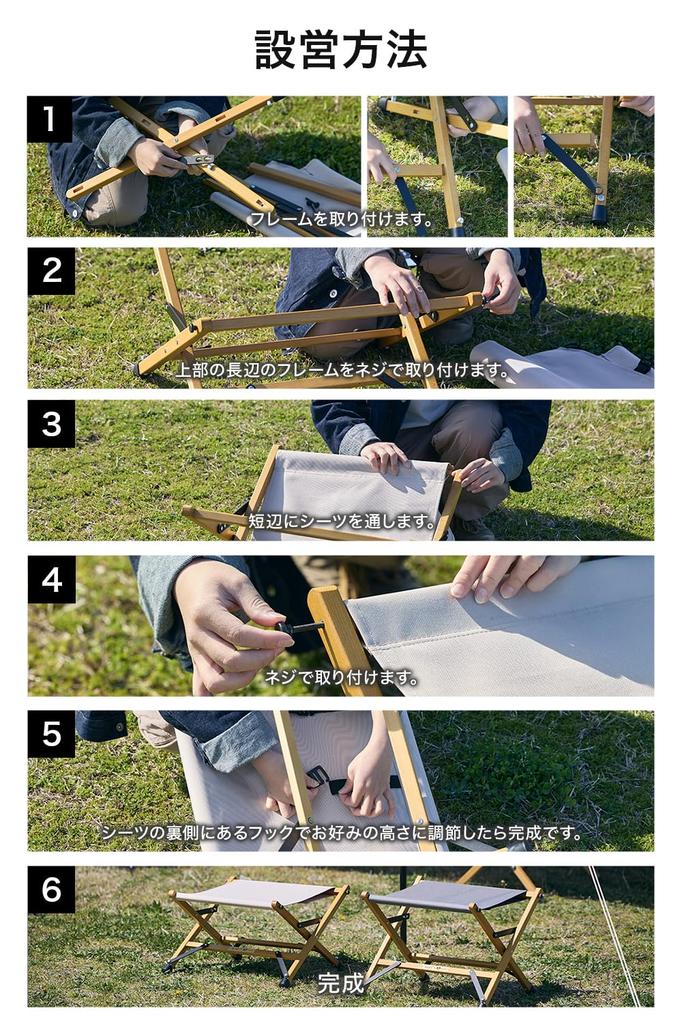 設営方法

1
フレームを取り付けます。

2
上部の長辺のフレームをネジで取り付けます。

3
短辺にシーツを通します。

4
ネジで取り付けます。

5
シーツの裏側にあるフックでお好みの高さに調節したら完成です。

6
完成