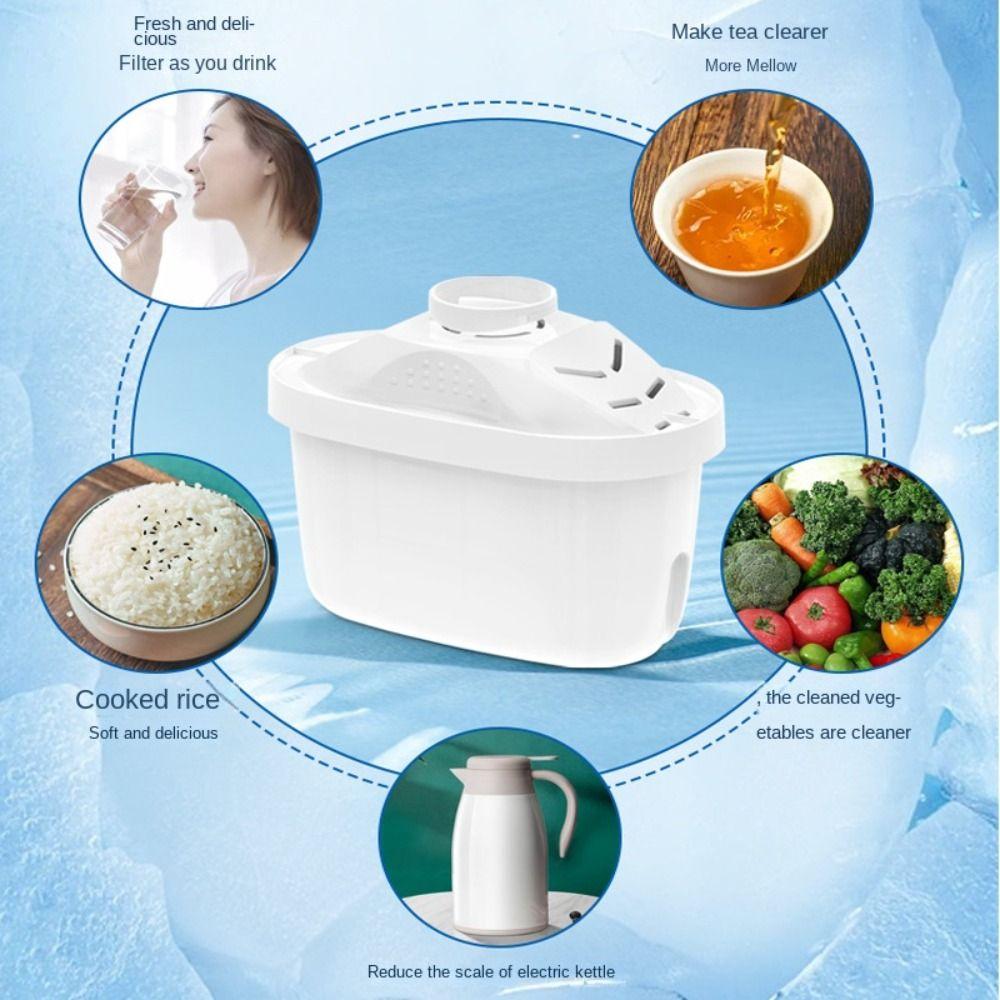 Fresh and delicious
Filter as you drink

Make tea clearer
More Mellow

Cooked rice
Soft and delicious

, the cleaned vegetables are cleaner

Reduce the scale of electric kettle