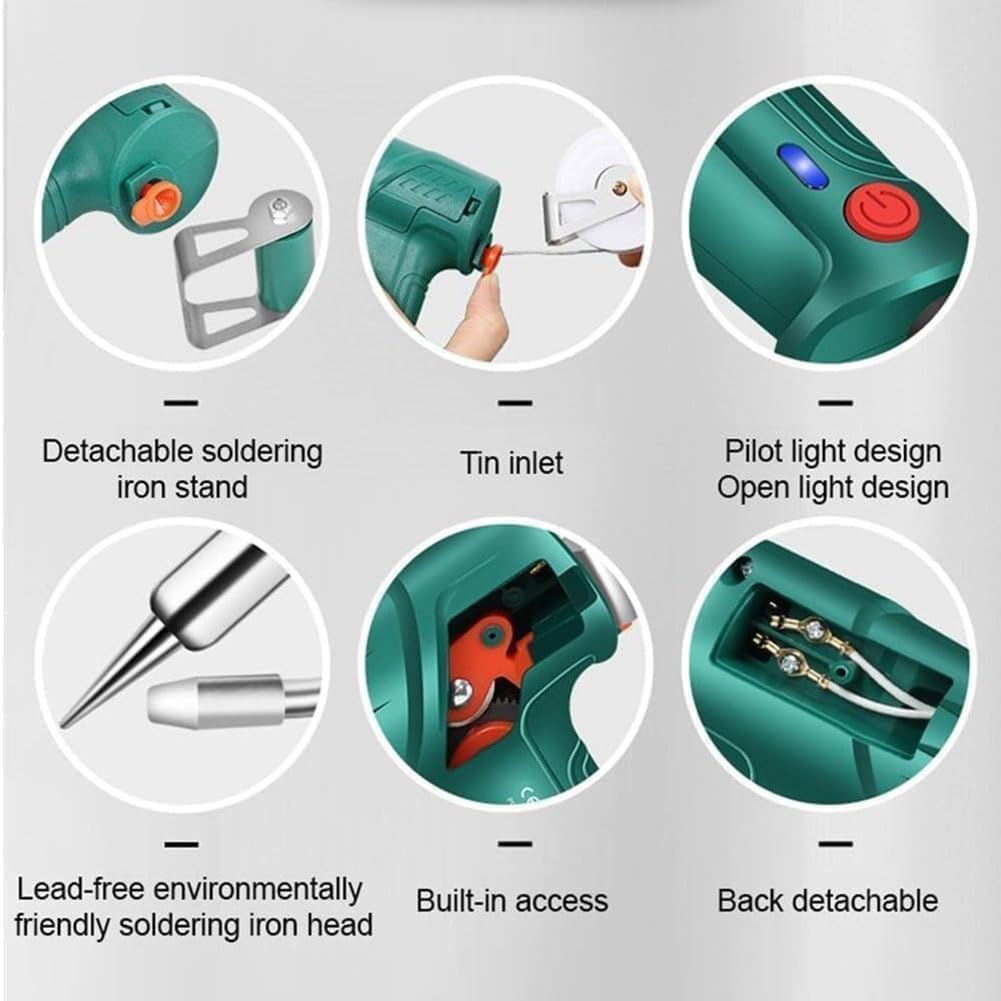 Detachable soldering iron stand

Tin inlet

Pilot light design
Open light design

Lead-free environmentally friendly soldering iron head

Built-in access

Back detachable