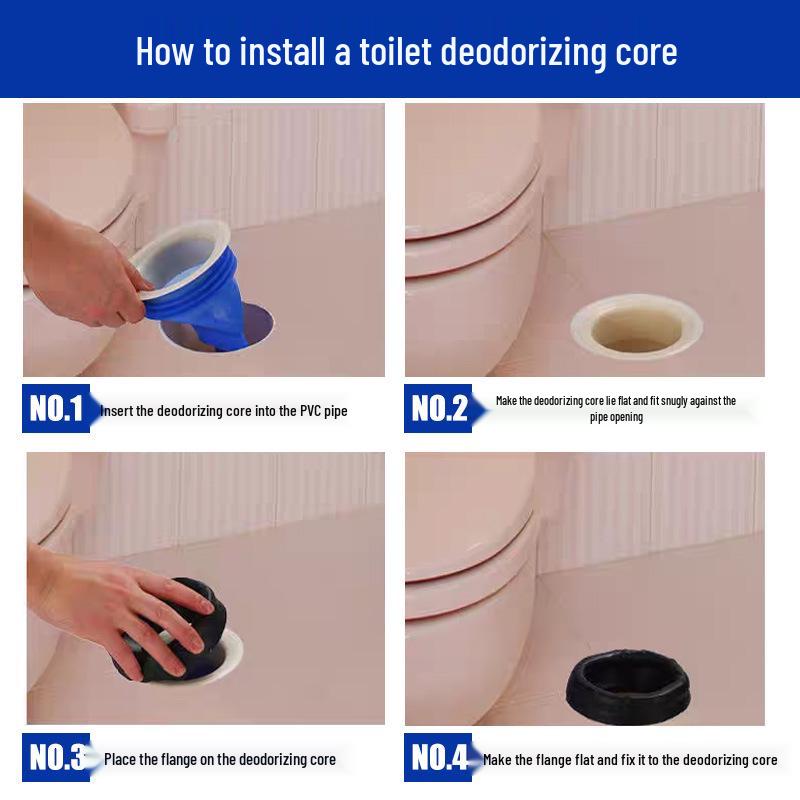 How to install a toilet deodorizing core

NO.1 Insert the deodorizing core into the PVC pipe

NO.2 Make the deodorizing core lie flat and fit snugly against the pipe opening

NO.3 Place the flange on the deodorizing core

NO.4 Make the flange flat and fix it to the deodorizing core