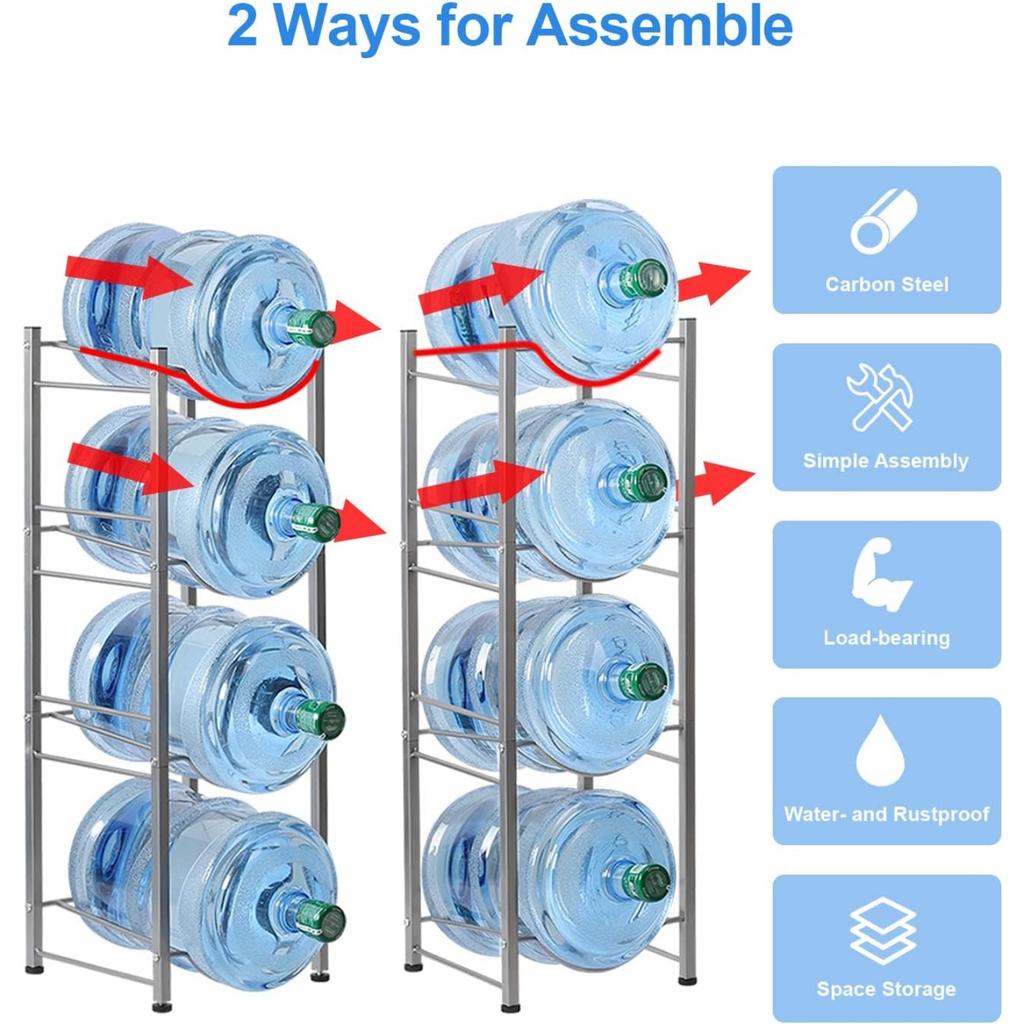 2 Ways for Assemble

Carbon Steel

Simple Assembly

Load-bearing

Water- and Rustproof

Space Storage