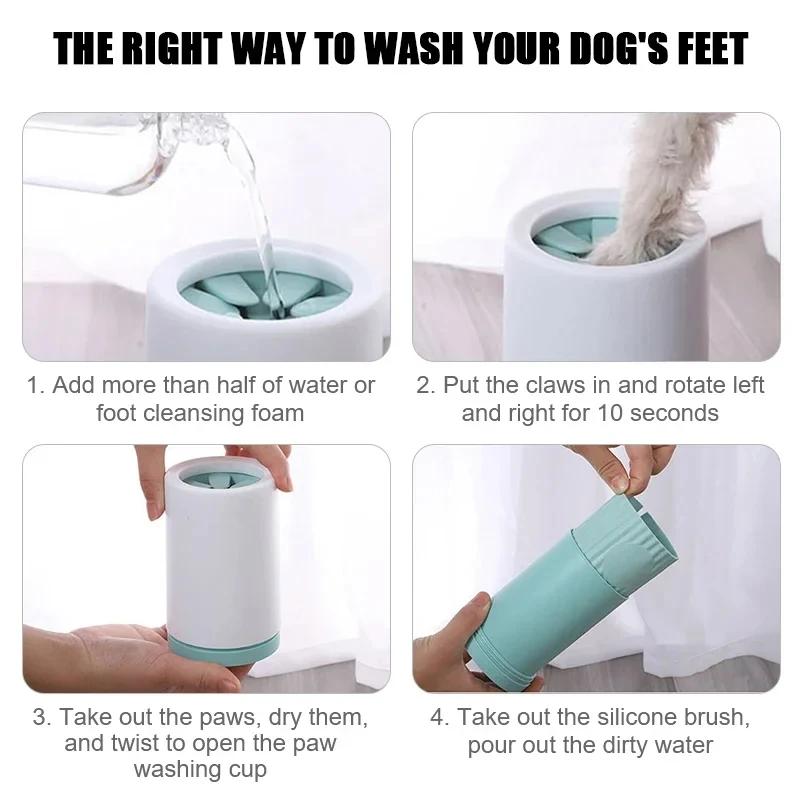 THE RIGHT WAY TO WASH YOUR DOG'S FEET

1. Add more than half of water or foot cleansing foam

2. Put the claws in and rotate left and right for 10 seconds

3. Take out the paws, dry them, and twist to open the paw washing cup

4. Take out the silicone brush, pour out the dirty water