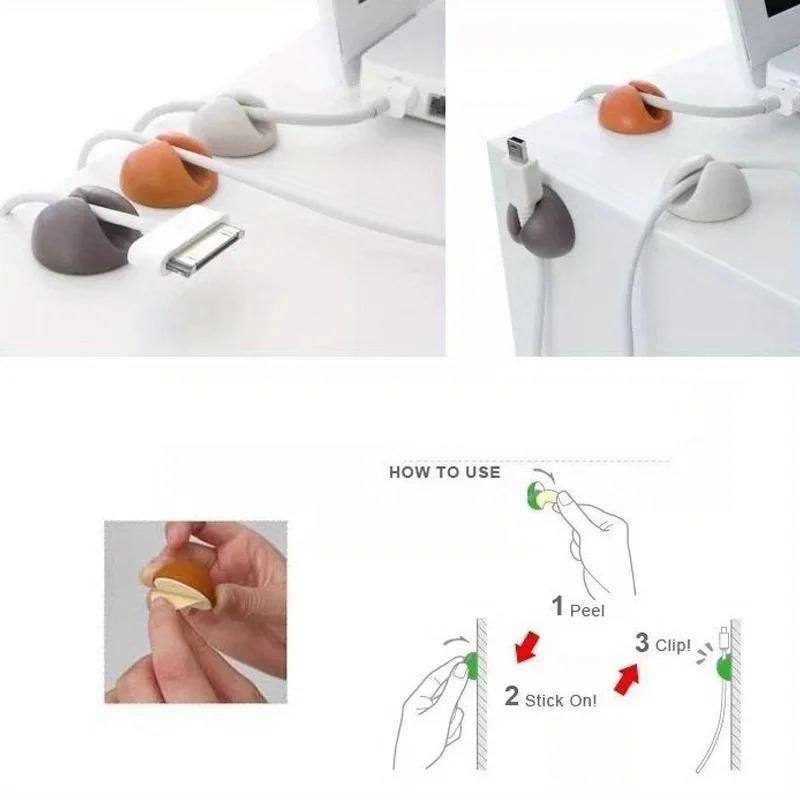 HOW TO USE

1 Peel

2 Stick On!

3 Clip!