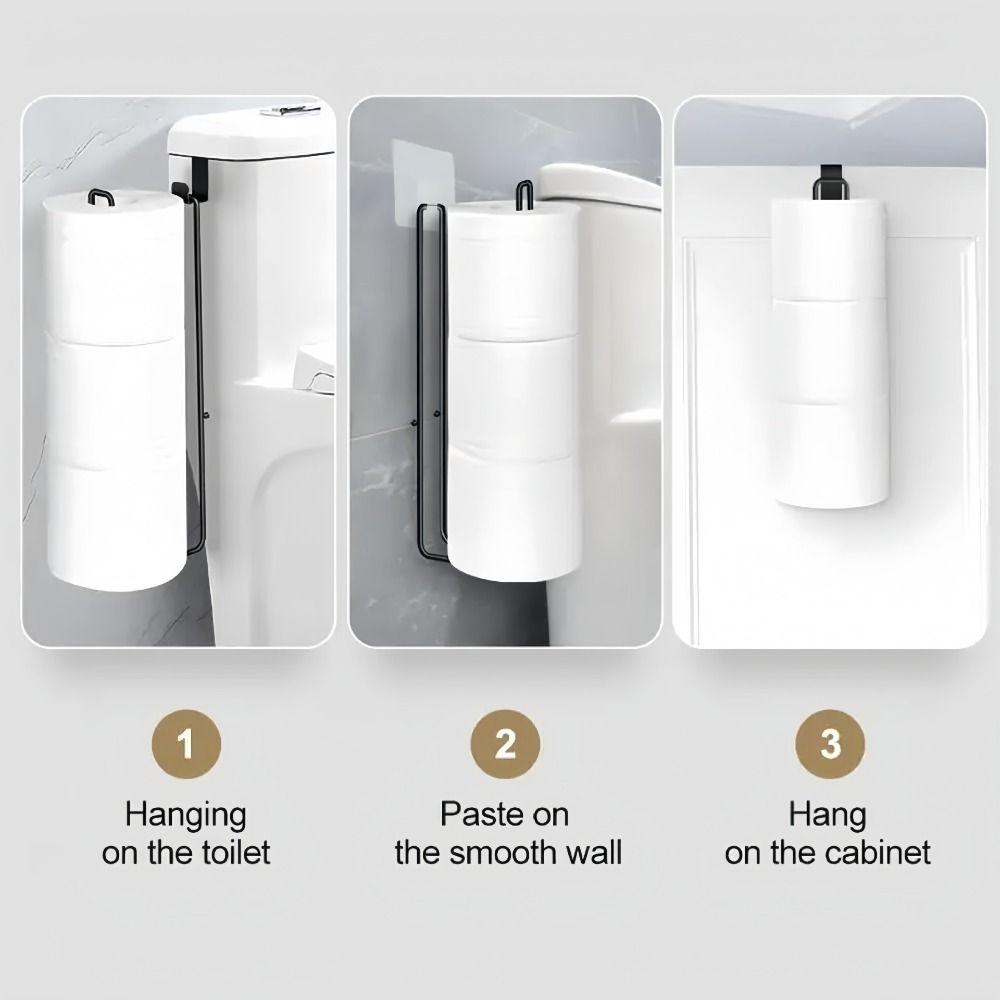 1
Hanging on the toilet

2
Paste on the smooth wall

3
Hang on the cabinet