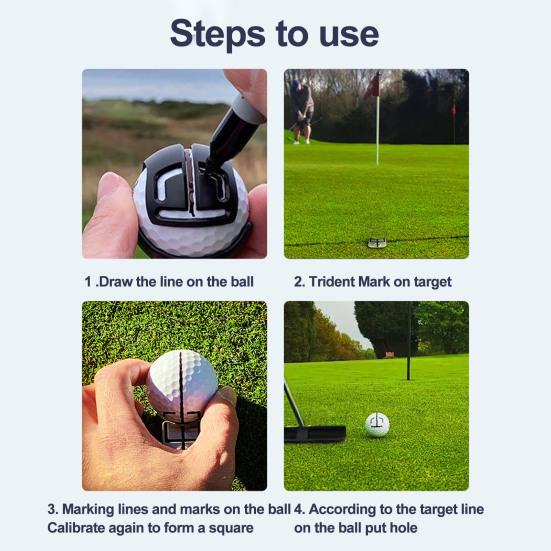 Steps to use

1 .Draw the line on the ball

2. Trident Mark on target

3. Marking lines and marks on the ball Calibrate again to form a square

4. According to the target line on the ball put hole