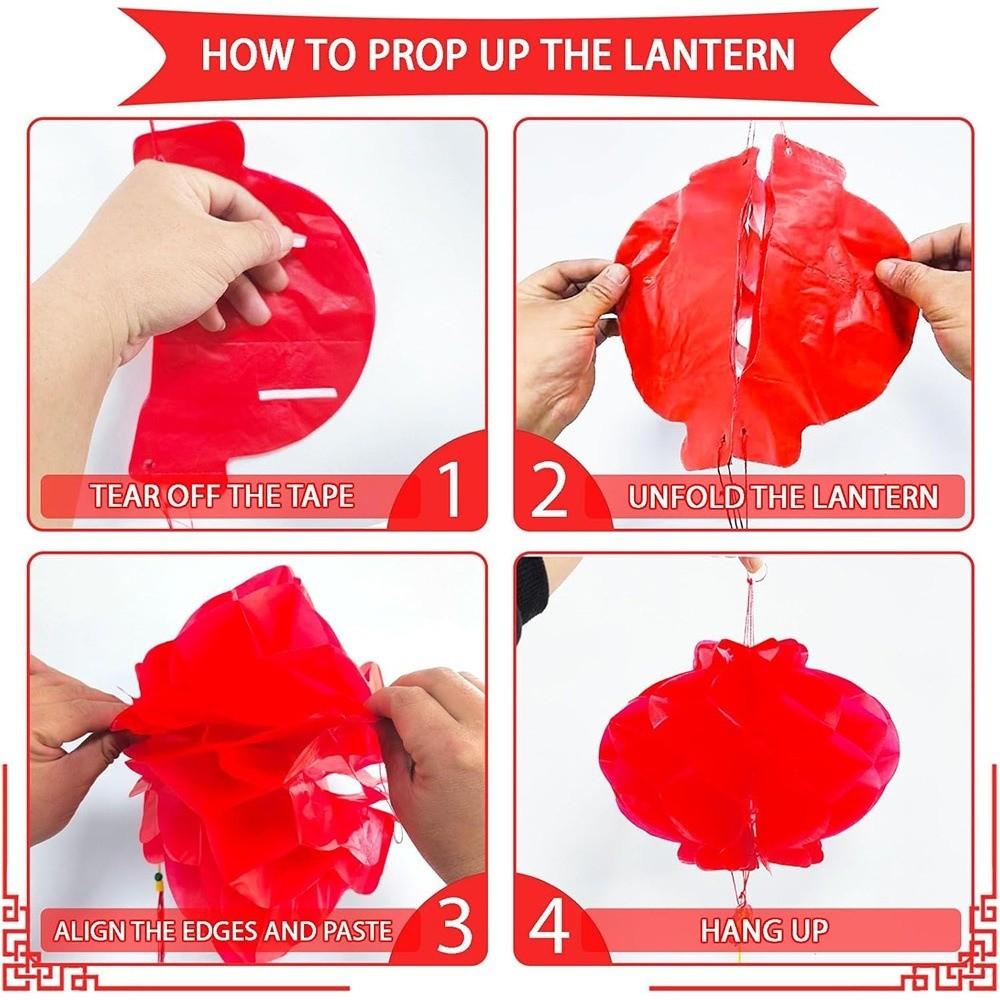 HOW TO PROP UP THE LANTERN

TEAR OFF THE TAPE 1

2 UNFOLD THE LANTERN

ALIGN THE EDGES AND PASTE 3

4 HANG UP