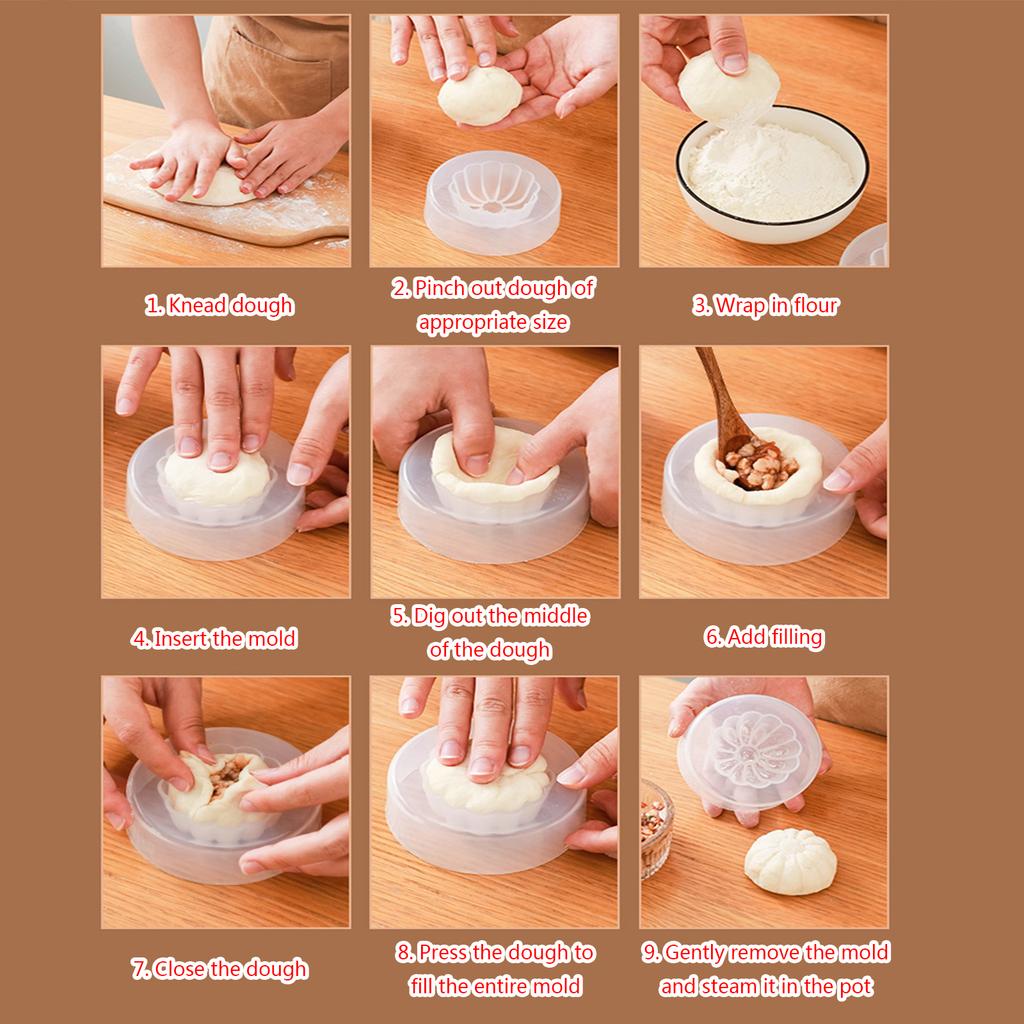 1. Knead dough

2. Pinch out dough of appropriate size

3. Wrap in flour

4. Insert the mold

5. Dig out the middle of the dough

6. Add filling

7. Close the dough

8. Press the dough to fill the entire mold

9. Gently remove the mold and steam it in the pot