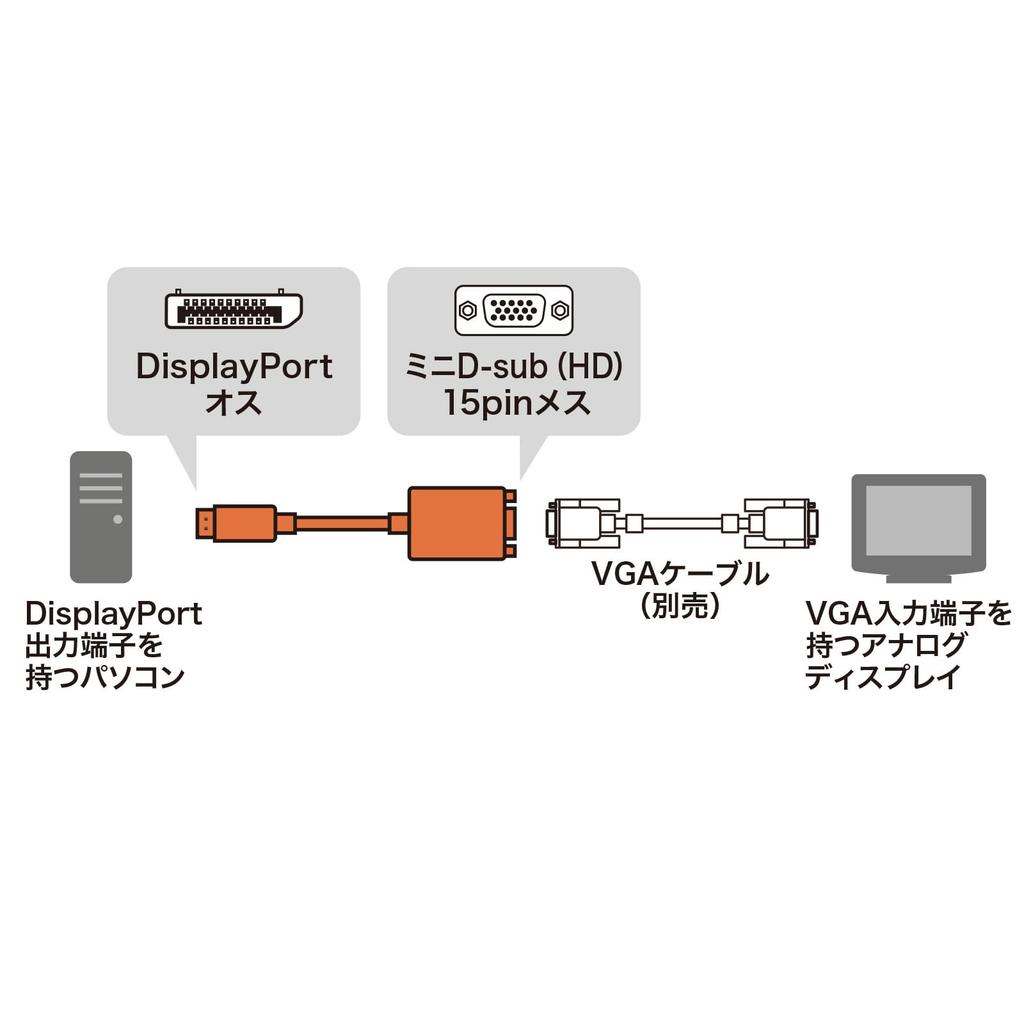 DisplayPort
オス

ミニD-sub (HD)
15pinメス

DisplayPort
出力端子を
持つパソコン

VGAケーブル
(別売)

VGA入力端子を
持つアナログ
ディスプレイ