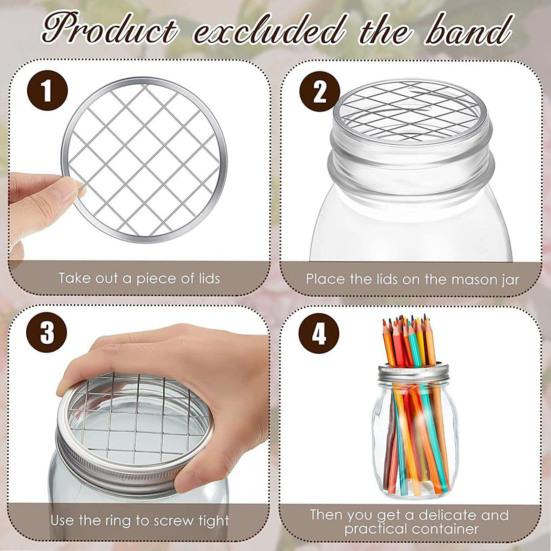 Product excluded the band

1

Take out a piece of lids

2

Place the lids on the mason jar

3

Use the ring to screw tight

4

Then you get a delicate and practical container