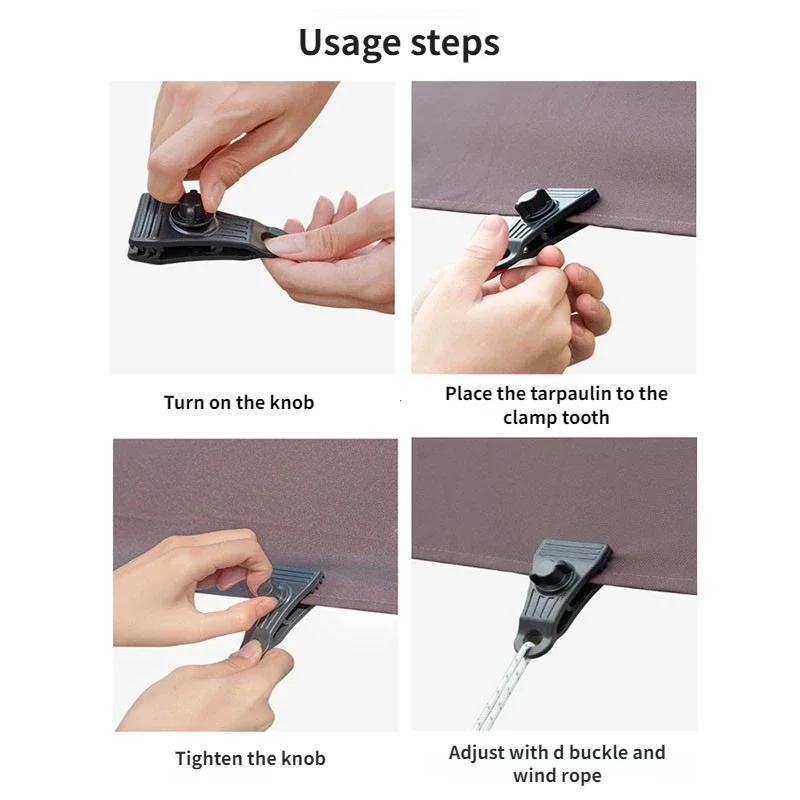 Usage steps

Turn on the knob

Place the tarpaulin to the clamp tooth

Tighten the knob

Adjust with d buckle and wind rope