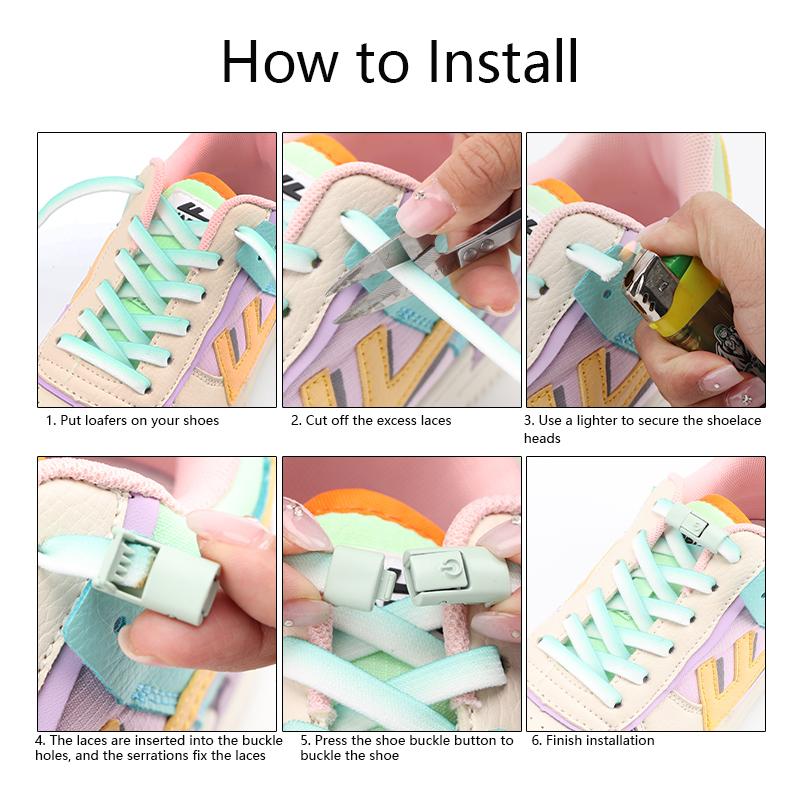 How to Install

1. Put loafers on your shoes

2. Cut off the excess laces

3. Use a lighter to secure the shoelace heads

4. The laces are inserted into the buckle holes, and the serrations fix the laces

5. Press the shoe buckle button to buckle the shoe

6. Finish installation