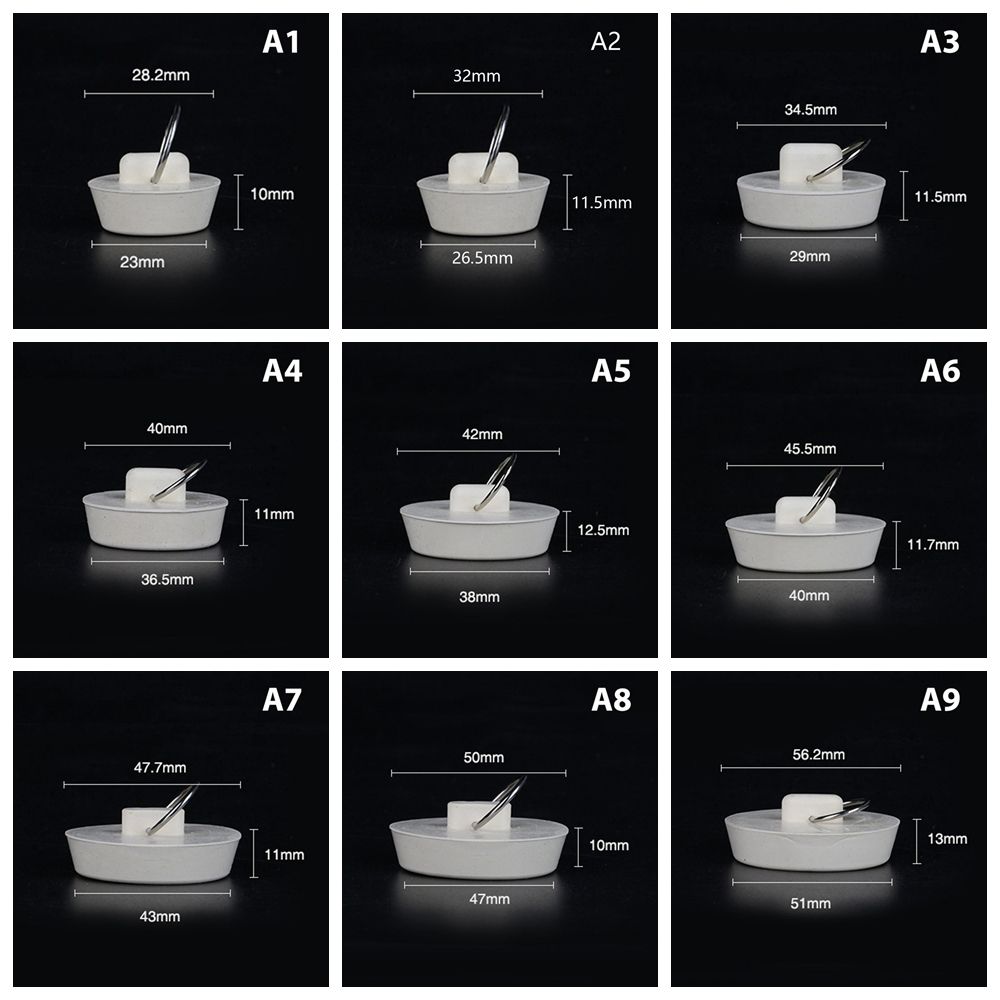 A1
28.2mm
10mm
23mm

A2
32mm
11.5mm
26.5mm

A3
34.5mm
11.5mm
29mm

A4
40mm
11mm
36.5mm

A5
42mm
12.5mm
38mm

A6
45.5mm
11.7mm
40mm

A7
47.7mm
11mm
43mm

A8
50mm
10mm
47mm

A9
56.2mm
13mm
51mm