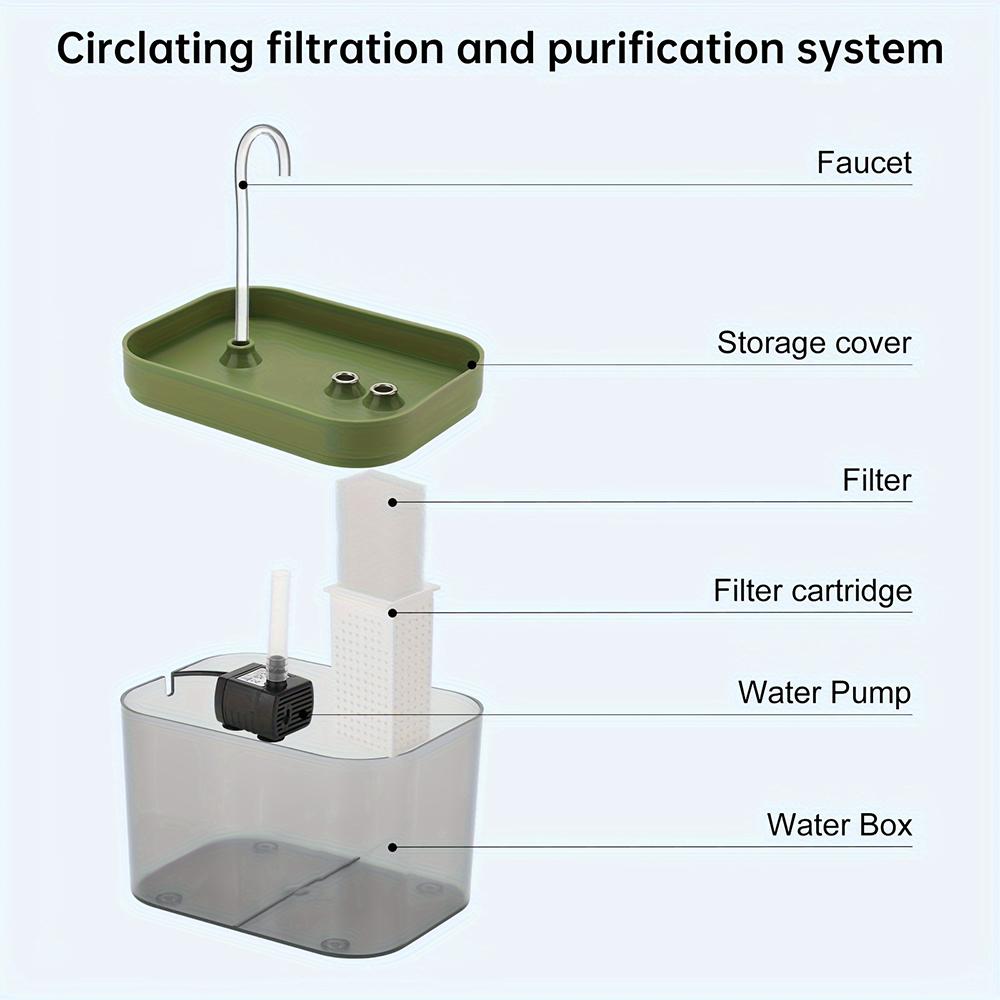 Circlating filtration and purification system

Faucet

Storage cover

Filter

Filter cartridge

Water Pump

Water Box